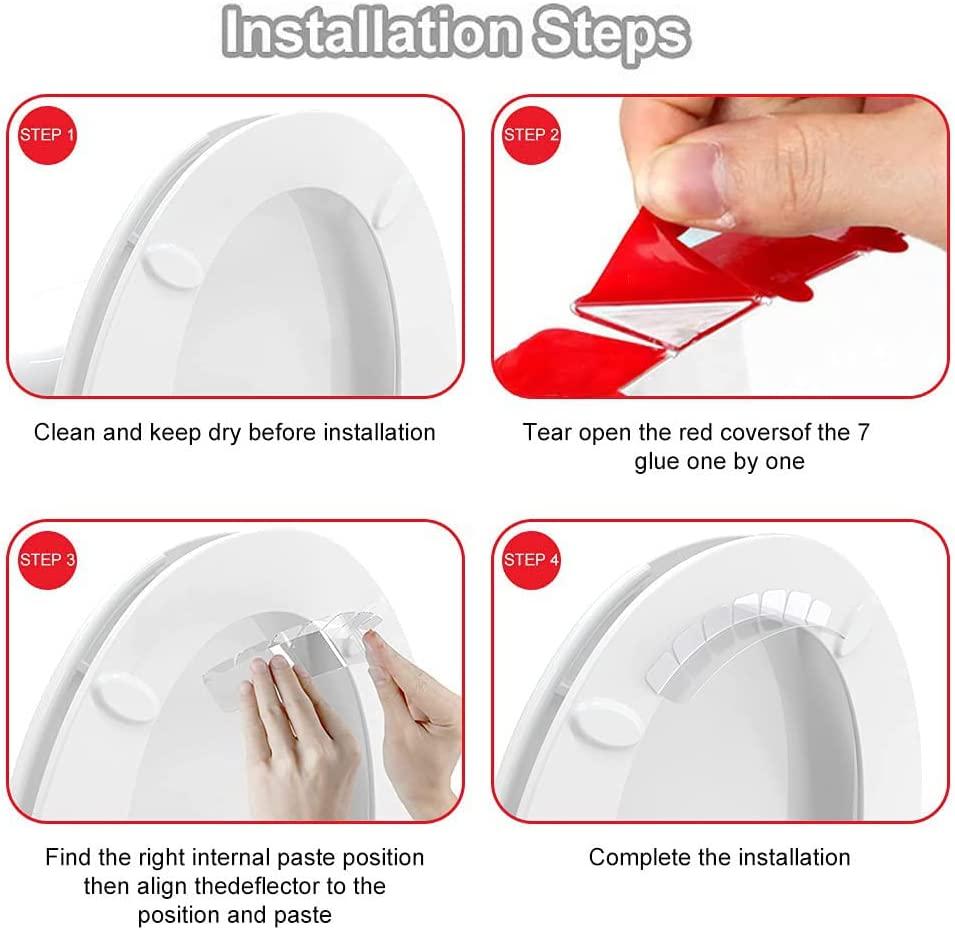 Installation Steps

STEP 1

Clean and keep dry before installation

STEP 2

Tear open the red coversof the 7 glue one by one

STEP 3

Find the right internal paste position then align thedeflector to the position and paste

STEP 4

Complete the installation