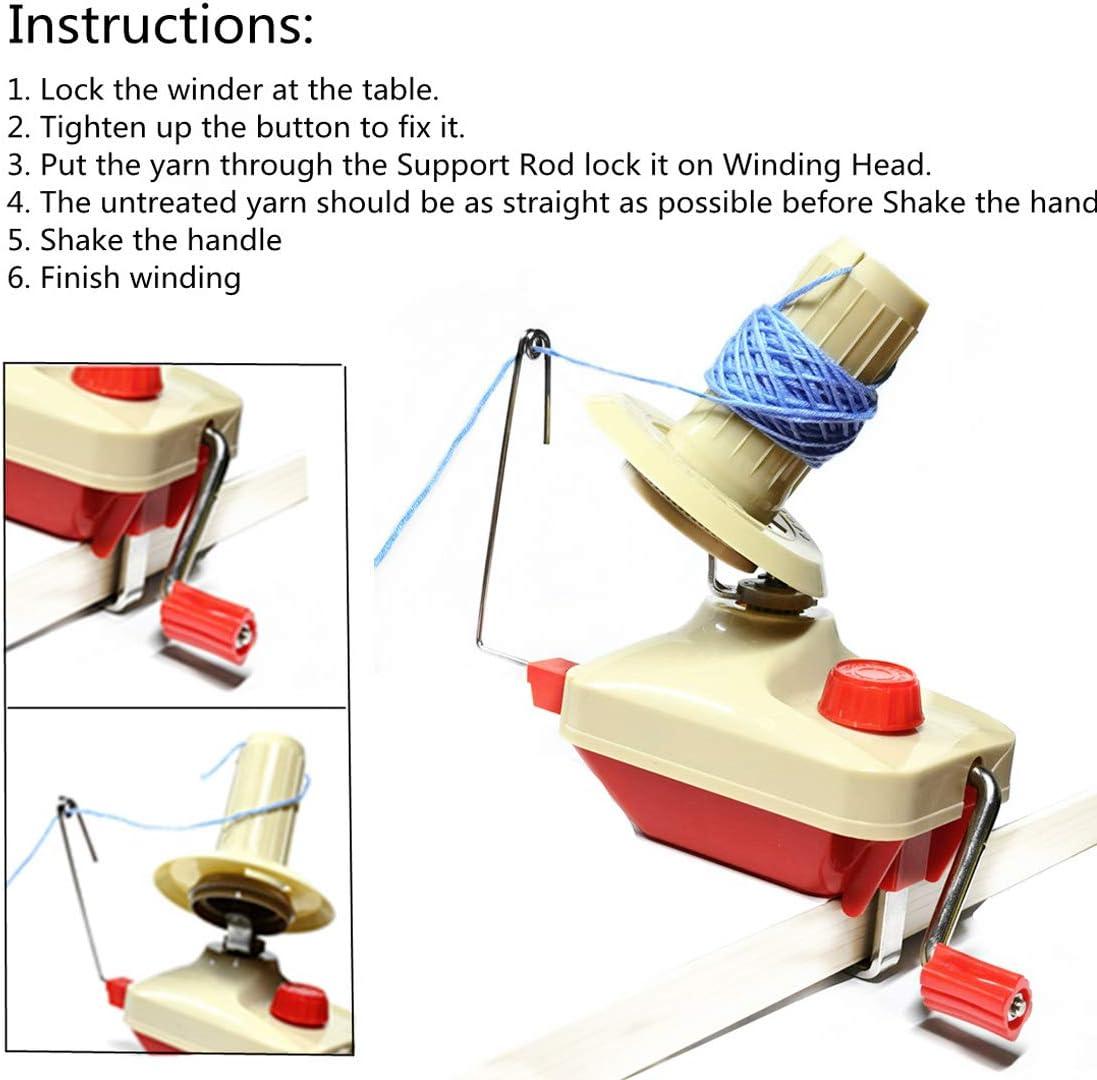 Instructions:

1. Lock the winder at the table.
2. Tighten up the button to fix it.
3. Put the yarn through the Support Rod lock it on Winding Head.
4. The untreated yarn should be as straight as possible before Shake the hand
5. Shake the handle
6. Finish winding