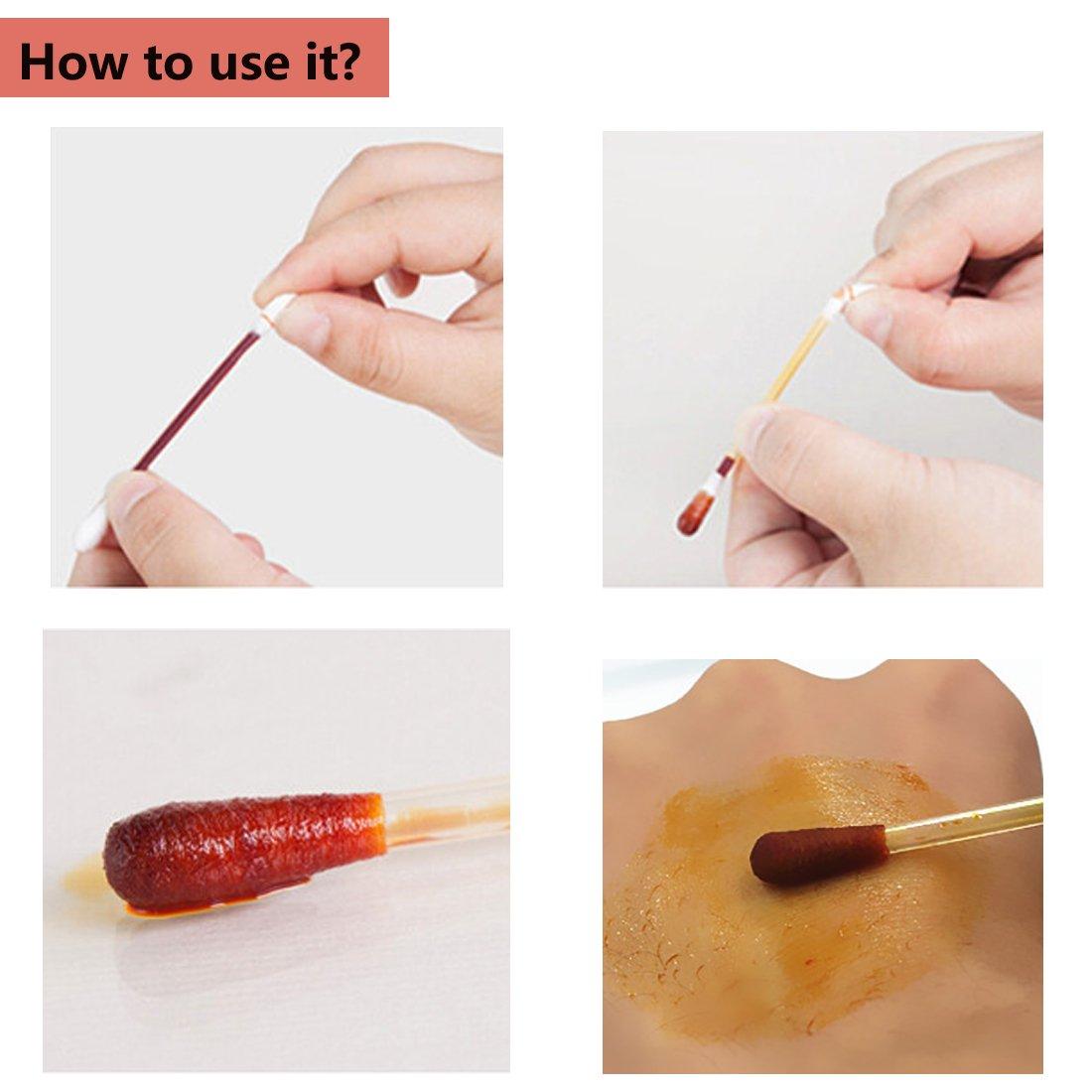 How to use it?