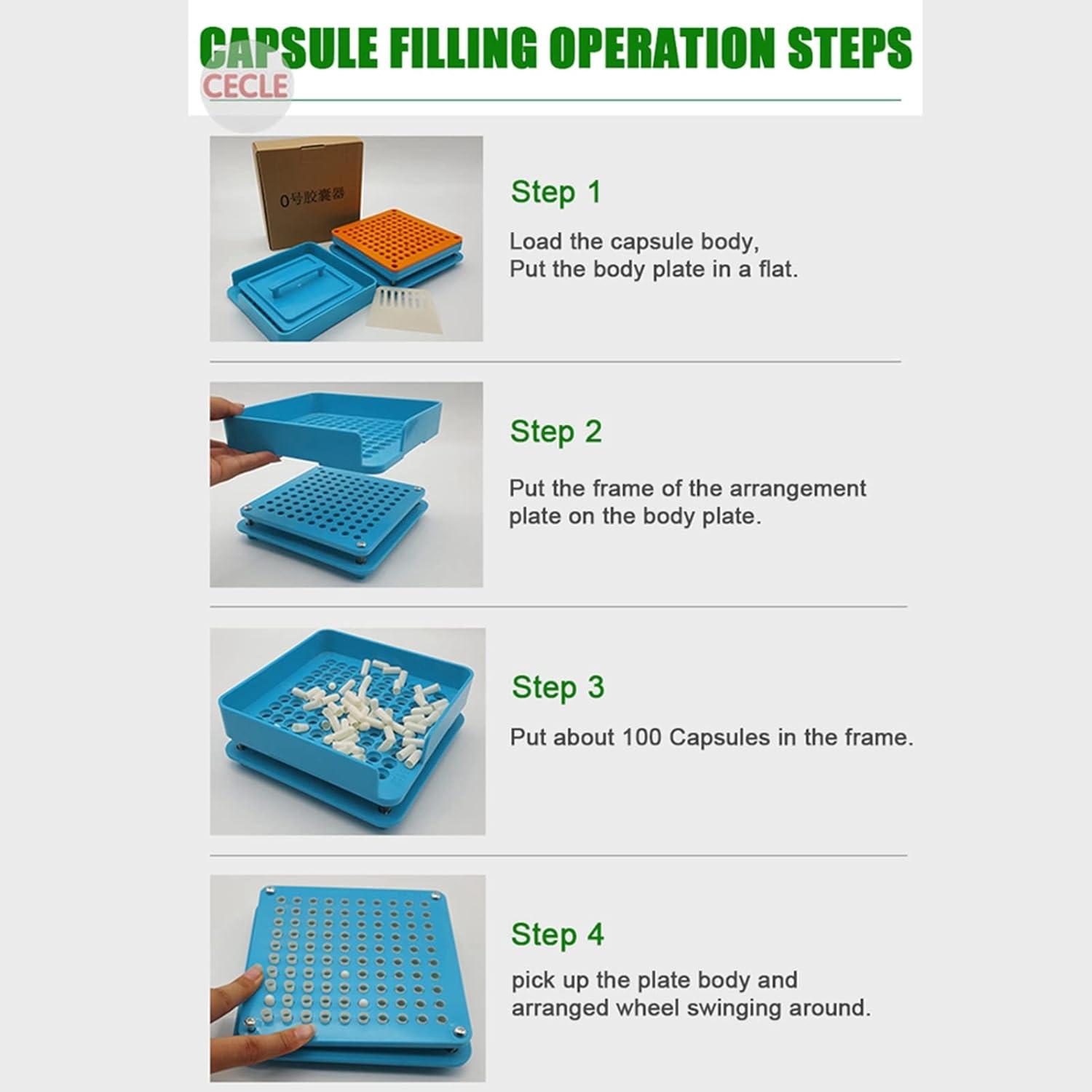 CAPSULE FILLING OPERATION STEPS

CECLE

0号胶囊器

Step 1

Load the capsule body,
Put the body plate in a flat.

Step 2

Put the frame of the arrangement plate on the body plate.

Step 3

Put about 100 Capsules in the frame.

Step 4

pick up the plate body and arranged wheel swinging around.