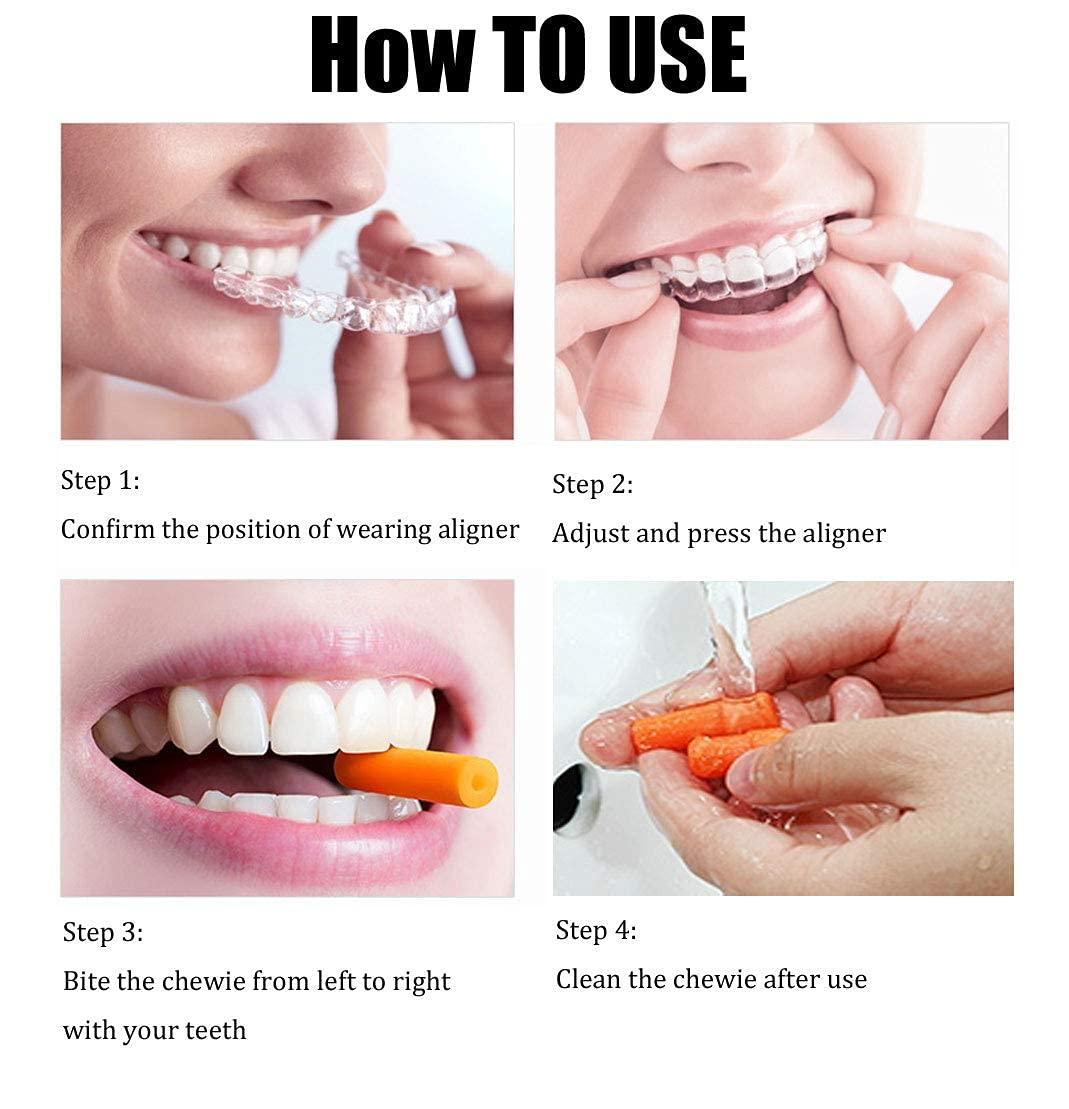 How TO USE

Step 1:
Confirm the position of wearing aligner

Step 2:
Adjust and press the aligner

Step 3:
Bite the chewie from left to right with your teeth

Step 4:
Clean the chewie after use