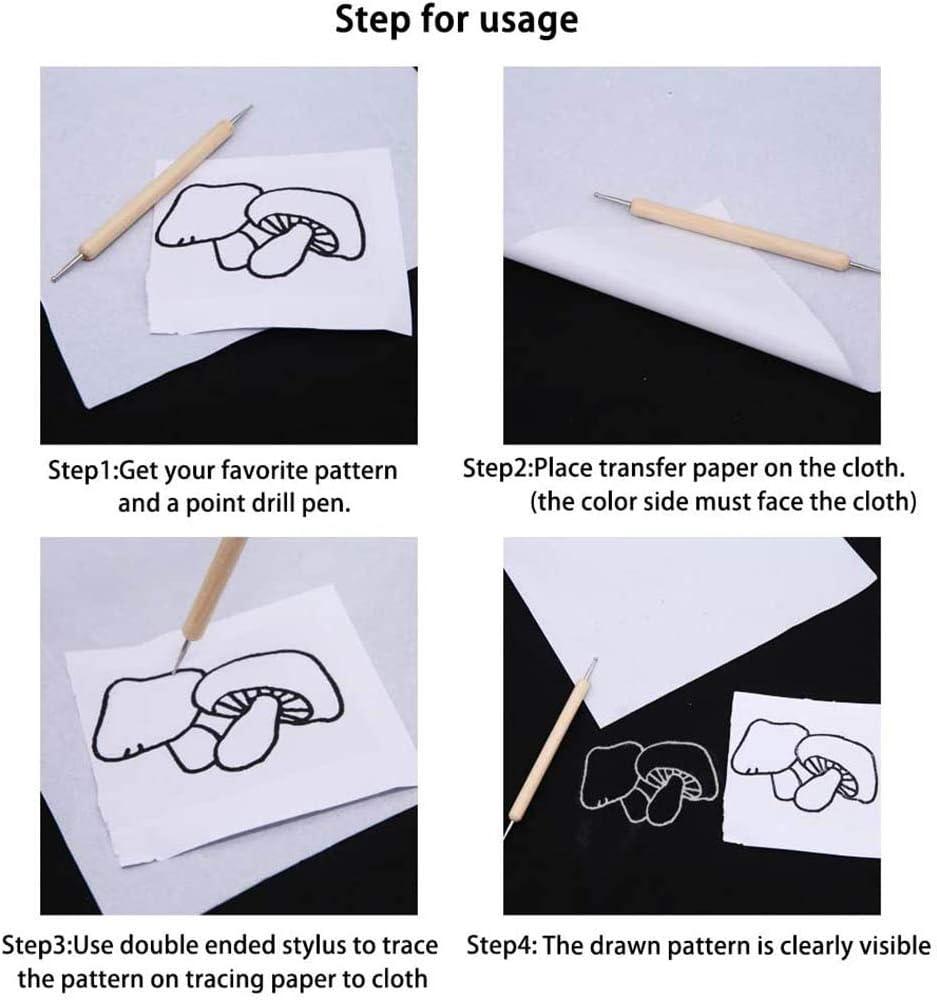 Step for usage

Step1:Get your favorite pattern and a point drill pen.

Step2:Place transfer paper on the cloth. (the color side must face the cloth)

Step3:Use double ended stylus to trace the pattern on tracing paper to cloth

Step4: The drawn pattern is clearly visible