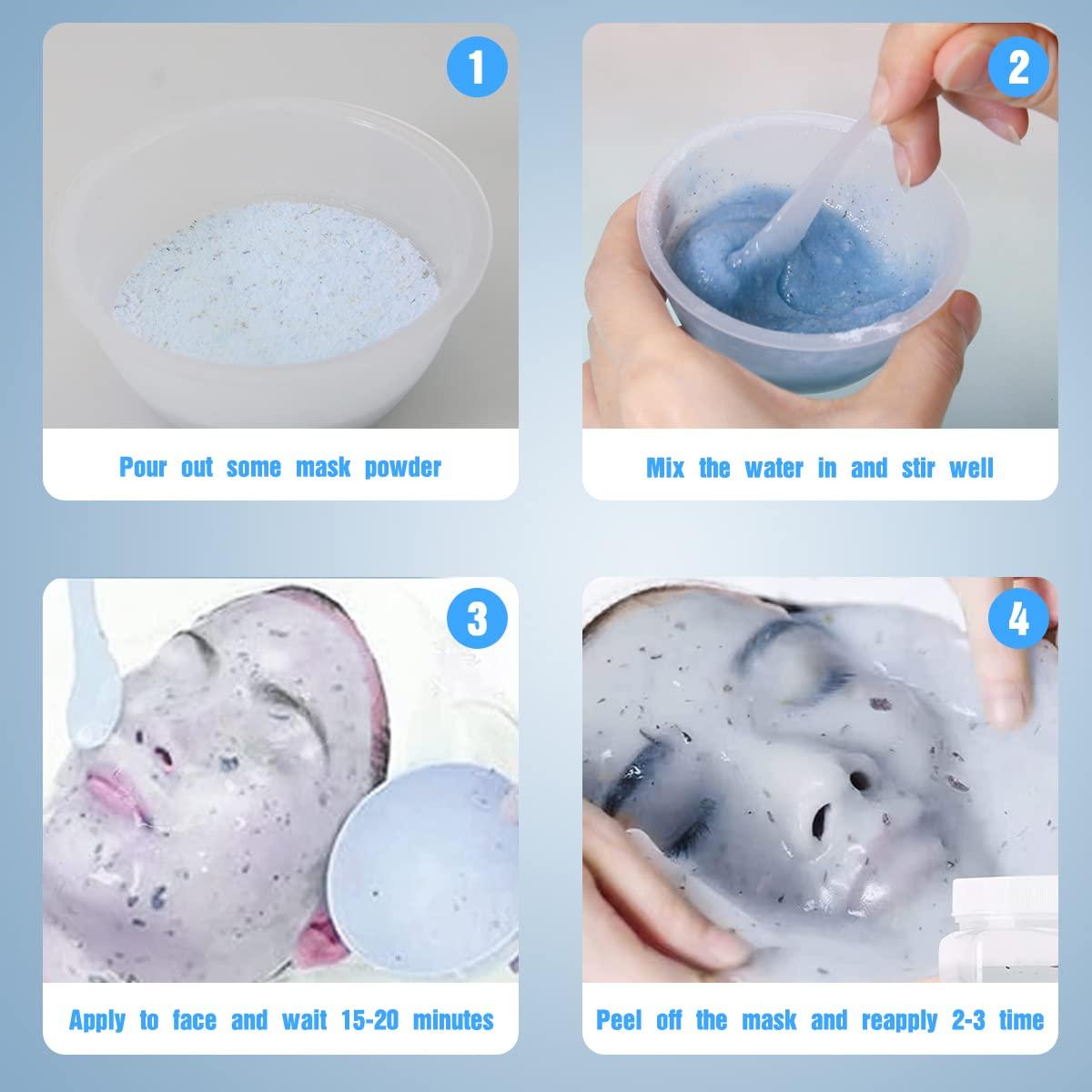 1

Pour out some mask powder

2

Mix the water in and stir well

3

Apply to face and wait 15-20 minutes

4

Peel off the mask and reapply 2-3 time