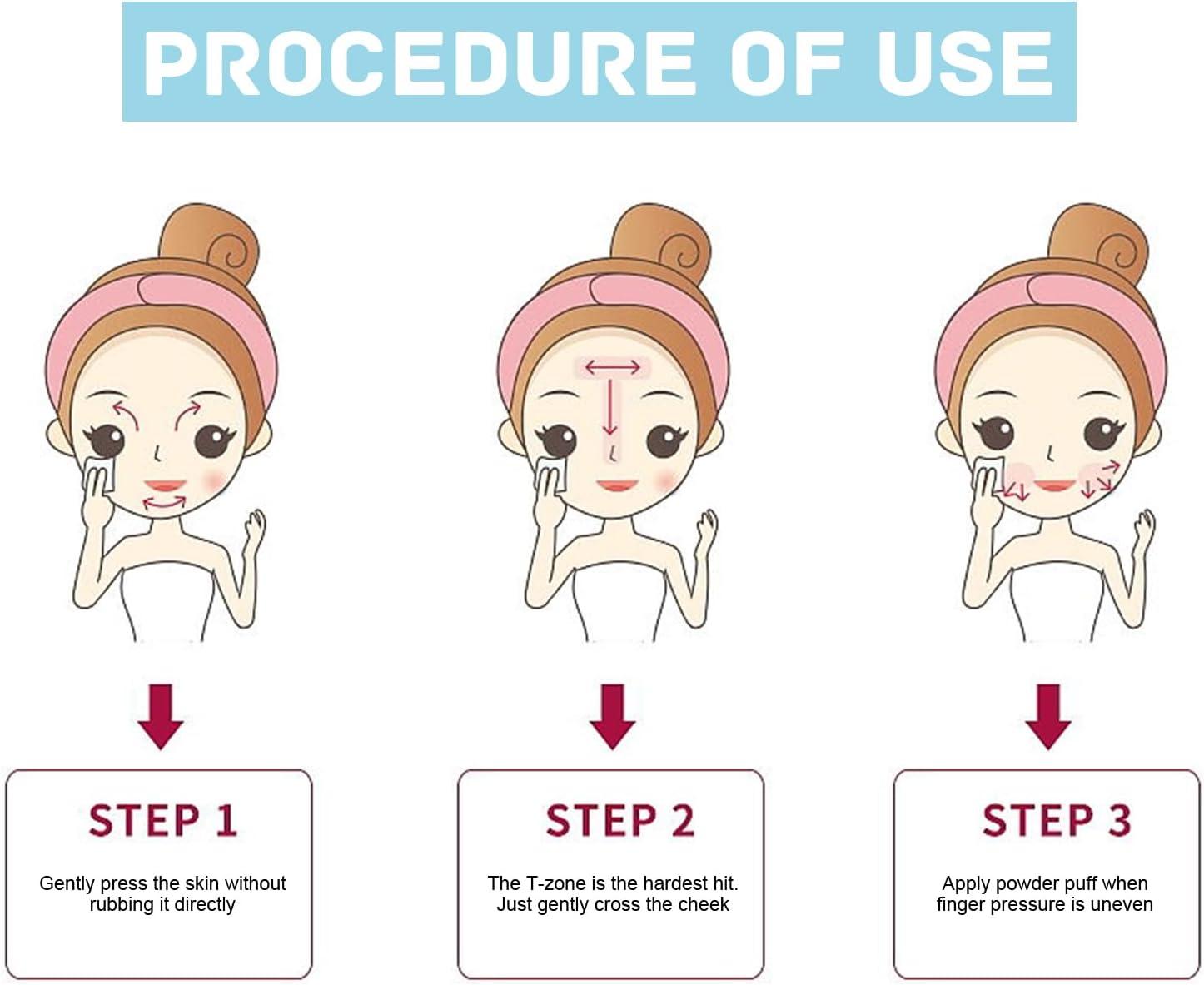 PROCEDURE OF USE

STEP 1

Gently press the skin without rubbing it directly

STEP 2

The T-zone is the hardest hit. Just gently cross the cheek

STEP 3

Apply powder puff when finger pressure is uneven