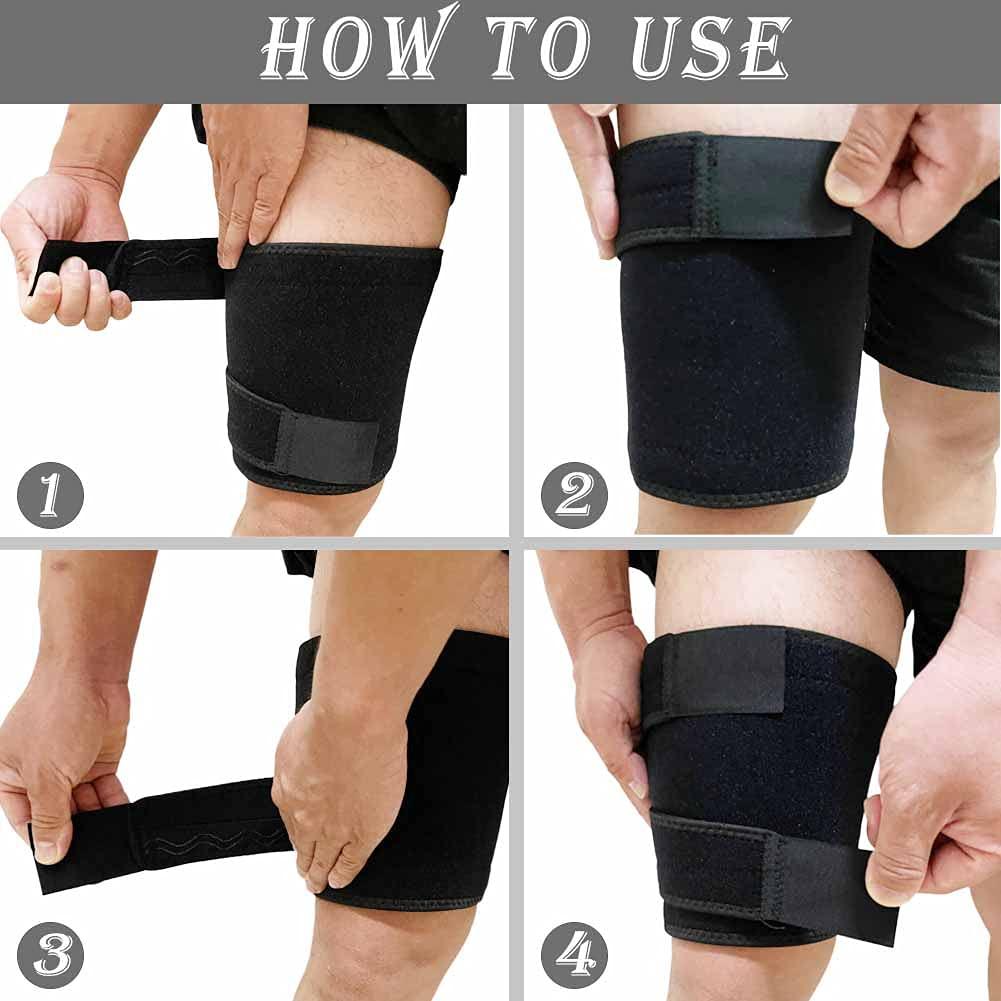 HOW TO USE

1

2

3

4