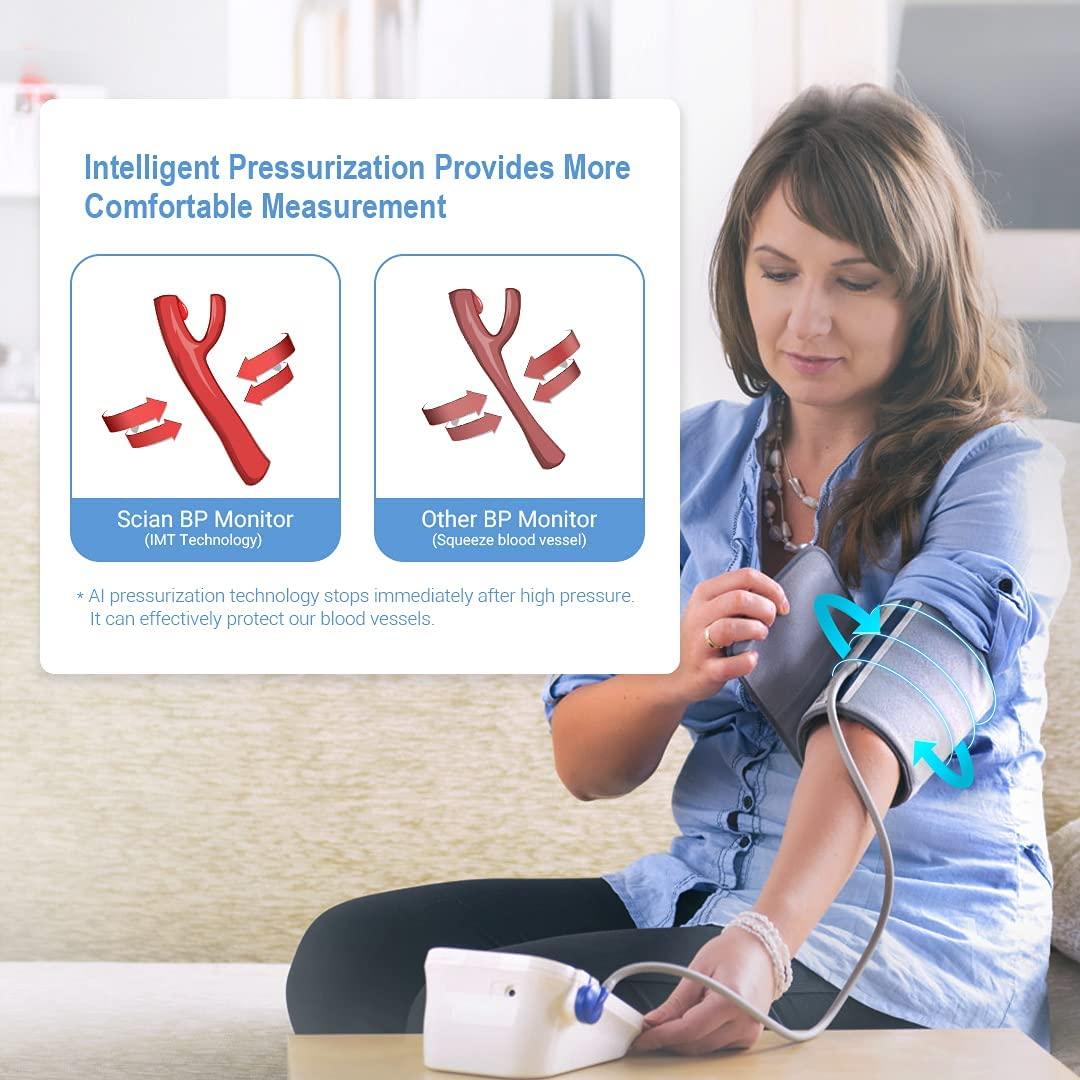 Intelligent Pressurization Provides More Comfortable Measurement

Scian BP Monitor
(IMT Technology)

Other BP Monitor
(Squeeze blood vessel)

* AI pressurization technology stops immediately after high pressure. It can effectively protect our blood vessels.