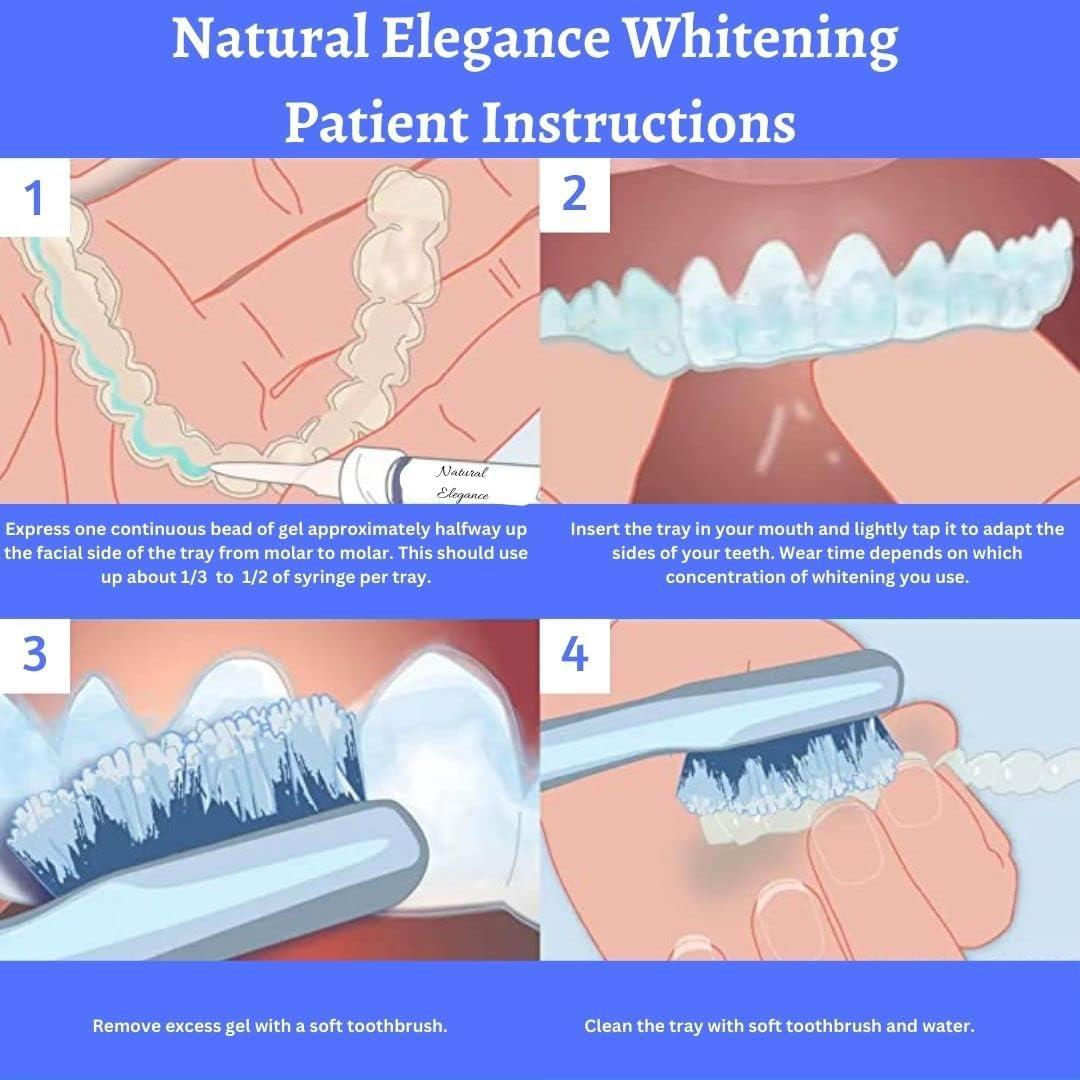 Natural Elegance Whitening Patient Instructions

1

Natural Elegance

Express one continuous bead of gel approximately halfway up the facial side of the tray from molar to molar. This should use up about 1/3 to 1/2 of syringe per tray.

2

Insert the tray in your mouth and lightly tap it to adapt the sides of your teeth. Wear time depends on which concentration of whitening you use.

3

Remove excess gel with a soft toothbrush.

4

Clean the tray with soft toothbrush and water.