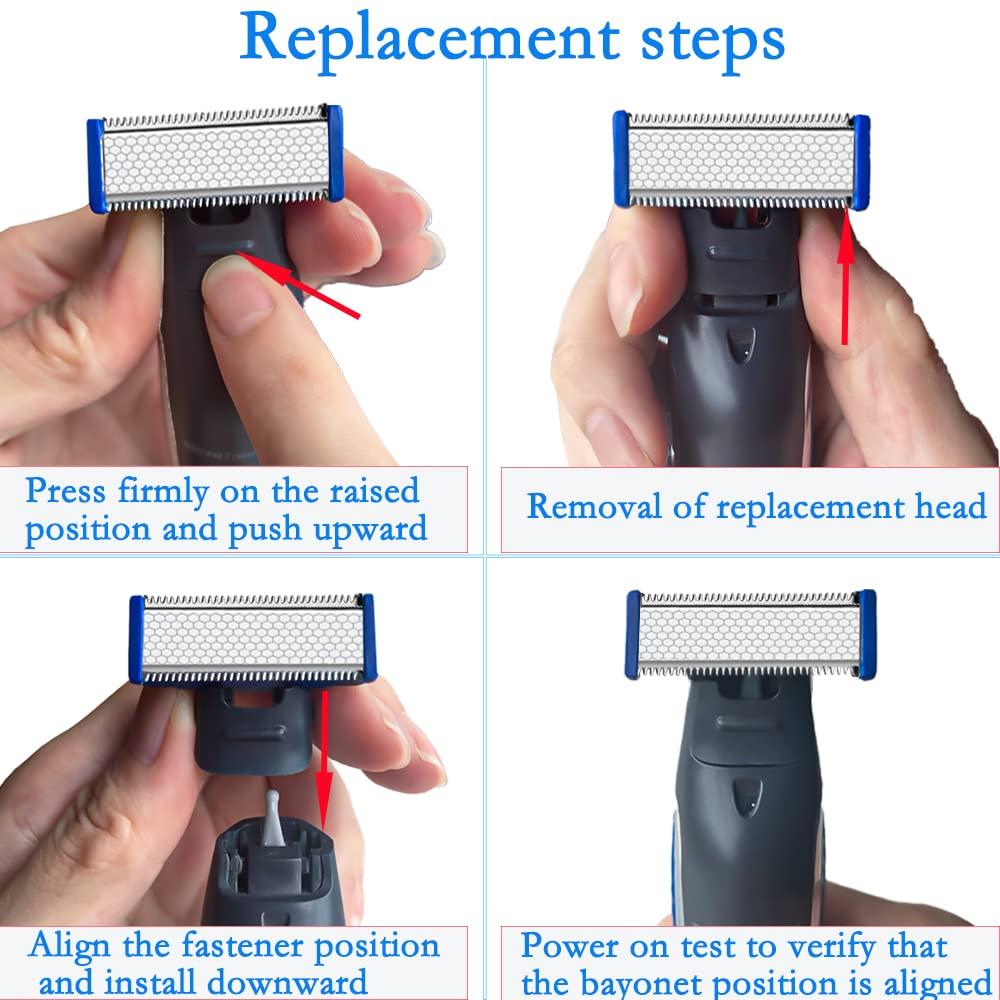 Replacement steps

Press firmly on the raised position and push upward

Removal of replacement head

Align the fastener position and install downward

Power on test to verify that the bayonet position is aligned