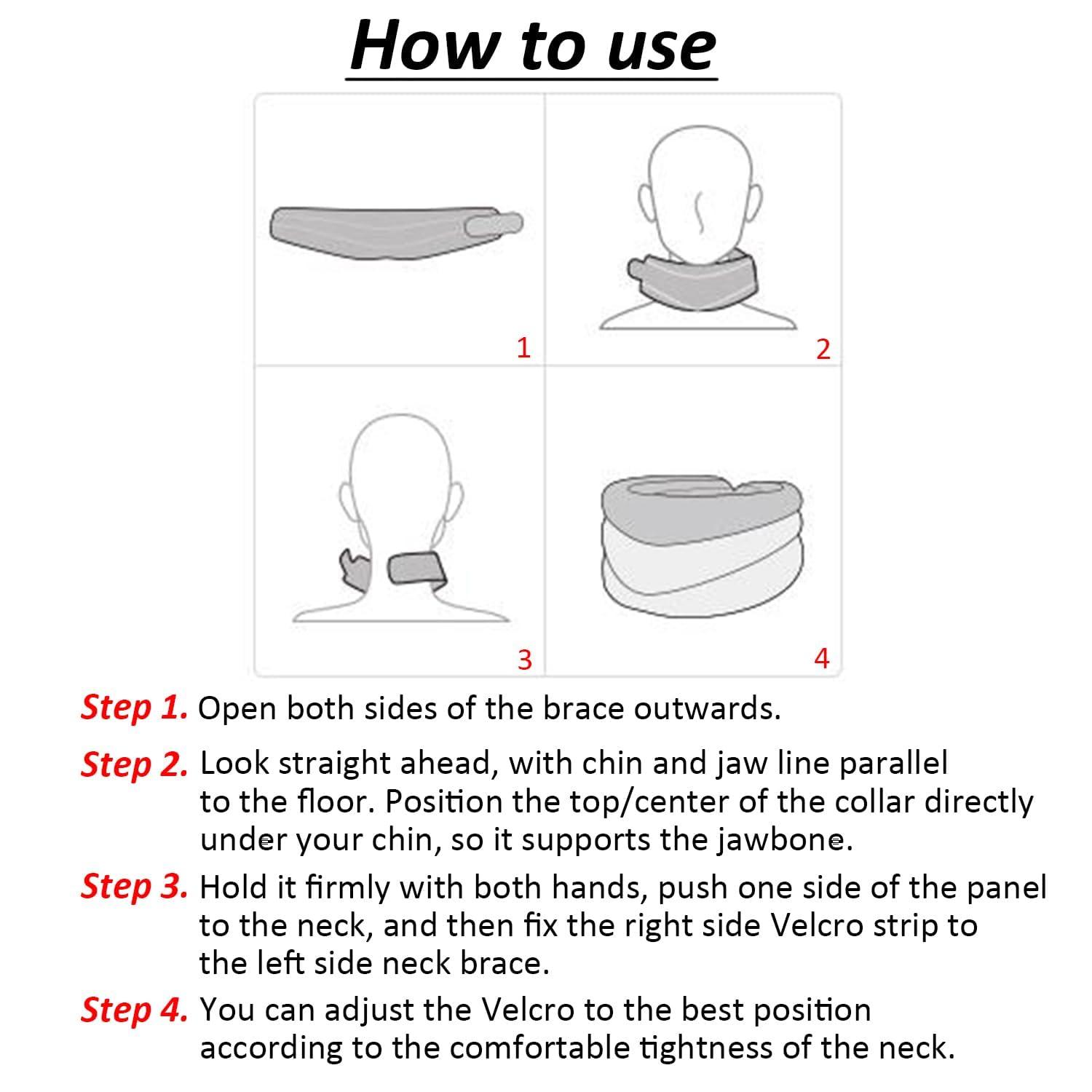 How to use

1

2

3

4

Step 1. Open both sides of the brace outwards.

Step 2. Look straight ahead, with chin and jaw line parallel to the floor. Position the top/center of the collar directly under your chin, so it supports the jawbone.

Step 3. Hold it firmly with both hands, push one side of the panel to the neck, and then fix the right side Velcro strip to the left side neck brace.

Step 4. You can adjust the Velcro to the best position according to the comfortable tightness of the neck.