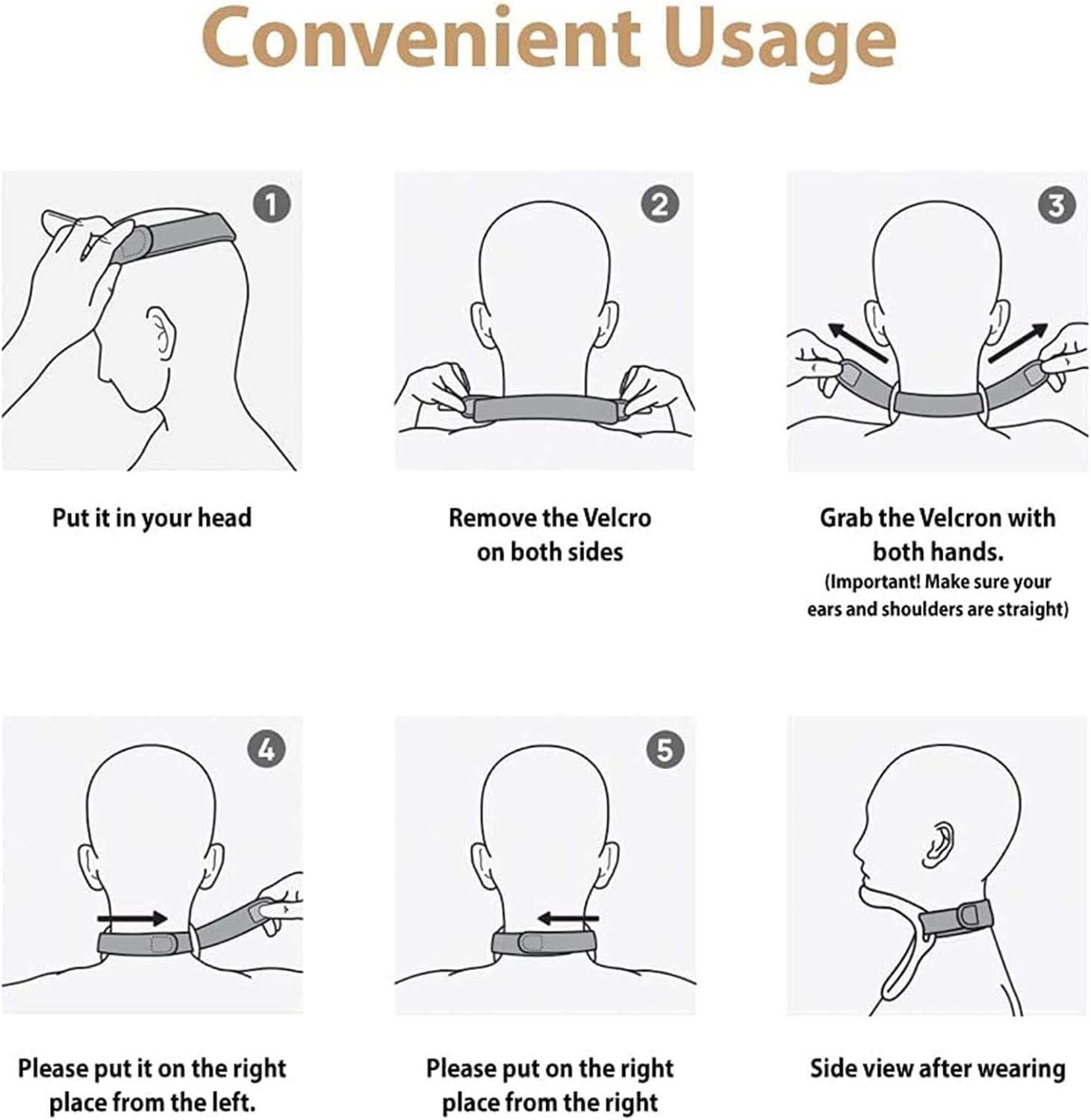 Convenient Usage

1

Put it in your head

2

Remove the Velcro on both sides

3

Grab the Velcron with both hands.
(Important! Make sure your ears and shoulders are straight)

4

Please put it on the right place from the left.

5

Please put on the right place from the right

Side view after wearing