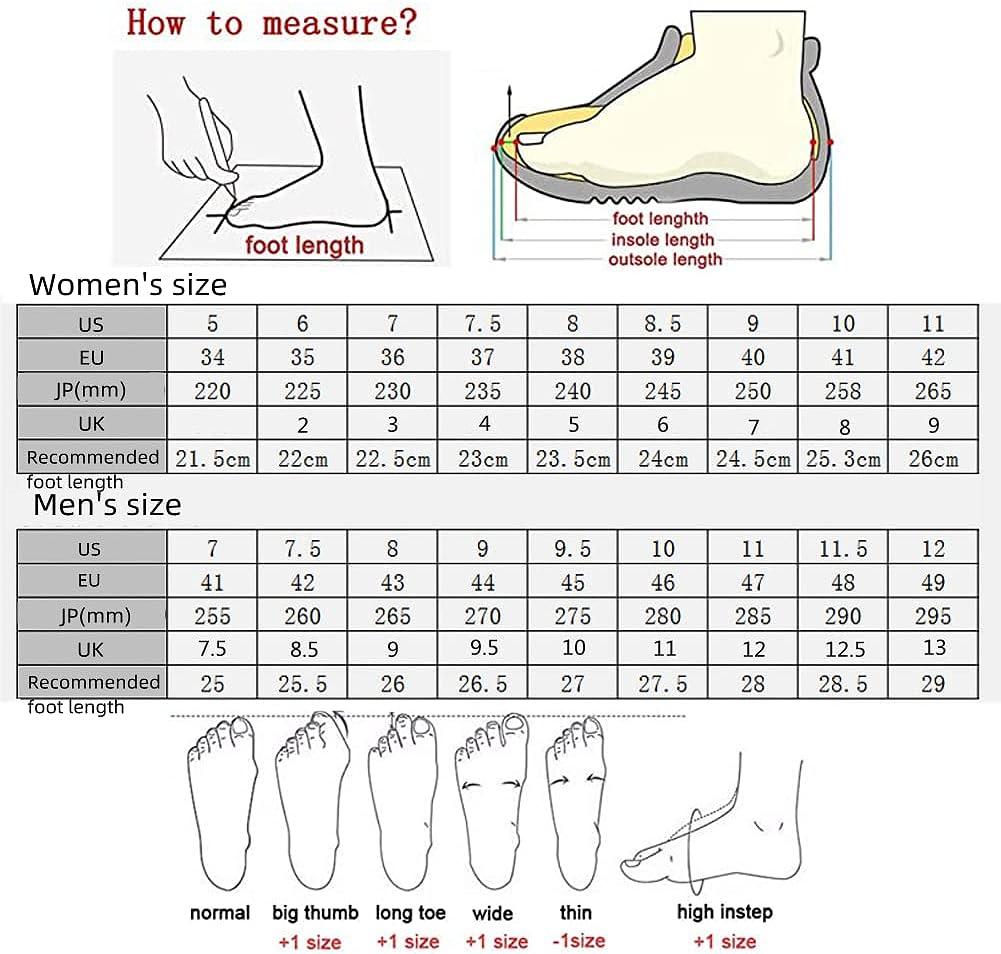 How to measure?

foot length

foot lenghth
insole length
outsole length

Women's size

| US | 5 | 6 | 7 | 7.5 | 8 | 8.5 | 9 | 10 | 11 |
|---|---|---|---|---|---|---|---|---|---|
| EU | 34 | 35 | 36 | 37 | 38 | 39 | 40 | 41 | 42 |
| JP(mm) | 220 | 225 | 230 | 235 | 240 | 245 | 250 | 258 | 265 |
| UK | | 2 | 3 | 4 | 5 | 6 | 7 | 8 | 9 |
| Recommended foot length | 21.5cm | 22cm | 22.5cm | 23cm | 23.5cm | 24cm | 24.5cm | 25.3cm | 26cm |

Men's size

| US | 7 | 7.5 | 8 | 9 | 9.5 | 10 | 11 | 11.5 | 12 |
|---|---|---|---|---|---|---|---|---|---|
| EU | 41 | 42 | 43 | 44 | 45 | 46 | 47 | 48 | 49 |
| JP(mm) | 255 | 260 | 265 | 270 | 275 | 280 | 285 | 290 | 295 |
| UK | 7.5 | 8.5 | 9 | 9.5 | 10 | 11 | 12 | 12.5 | 13 |
| Recommended foot length | 25 | 25.5 | 26 | 26.5 | 27 | 27.5 | 28 | 28.5 | 29 |

normal
big thumb +1 size
long toe +1 size
wide +1 size
thin -1size
high instep +1 size