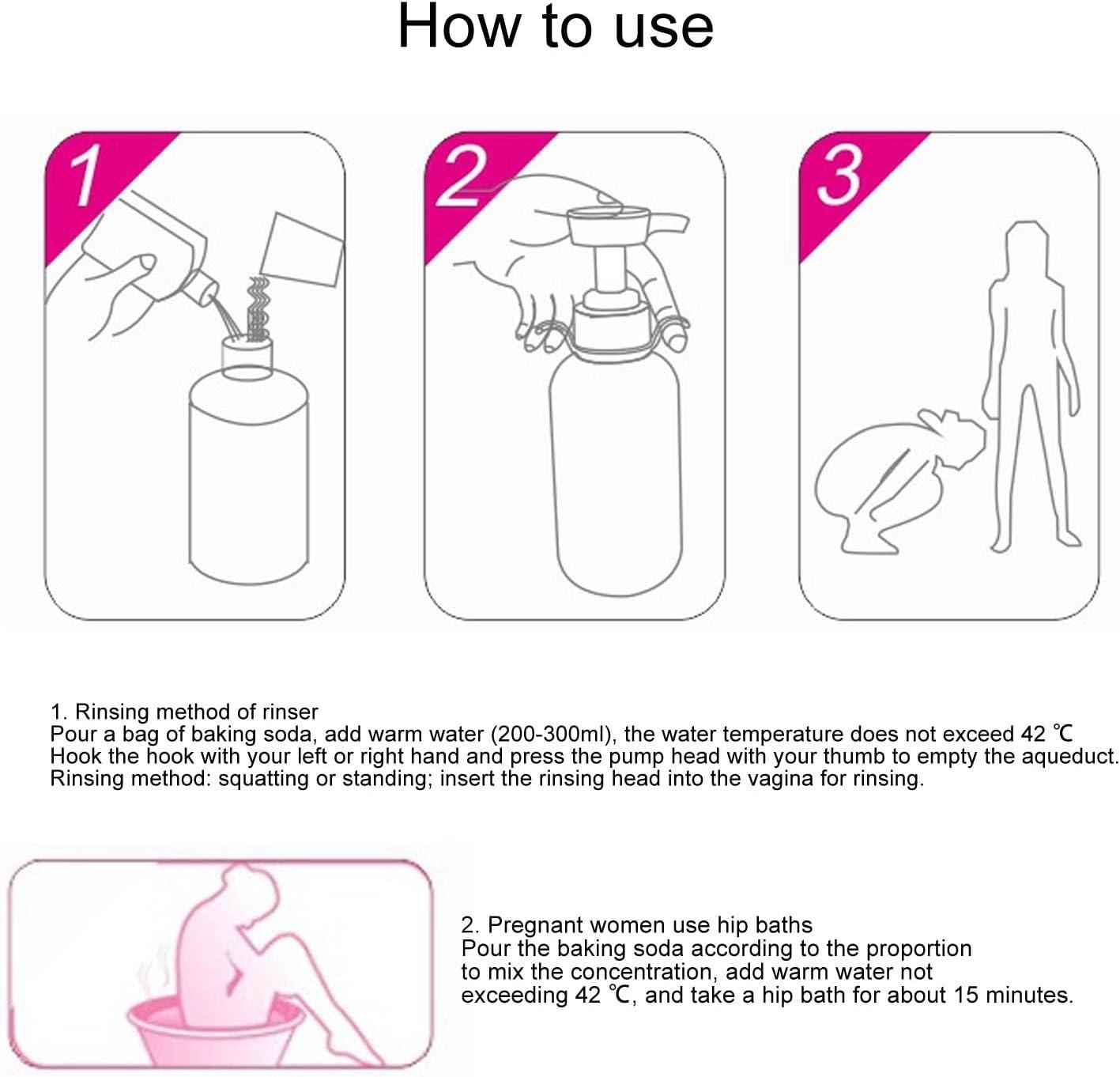 How to use

1

2

3

1. Rinsing method of rinser
Pour a bag of baking soda, add warm water (200-300ml), the water temperature does not exceed 42 ℃
Hook the hook with your left or right hand and press the pump head with your thumb to empty the aqueduct.
Rinsing method: squatting or standing; insert the rinsing head into the vagina for rinsing.

2. Pregnant women use hip baths
Pour the baking soda according to the proportion to mix the concentration, add warm water not exceeding 42 ℃, and take a hip bath for about 15 minutes.