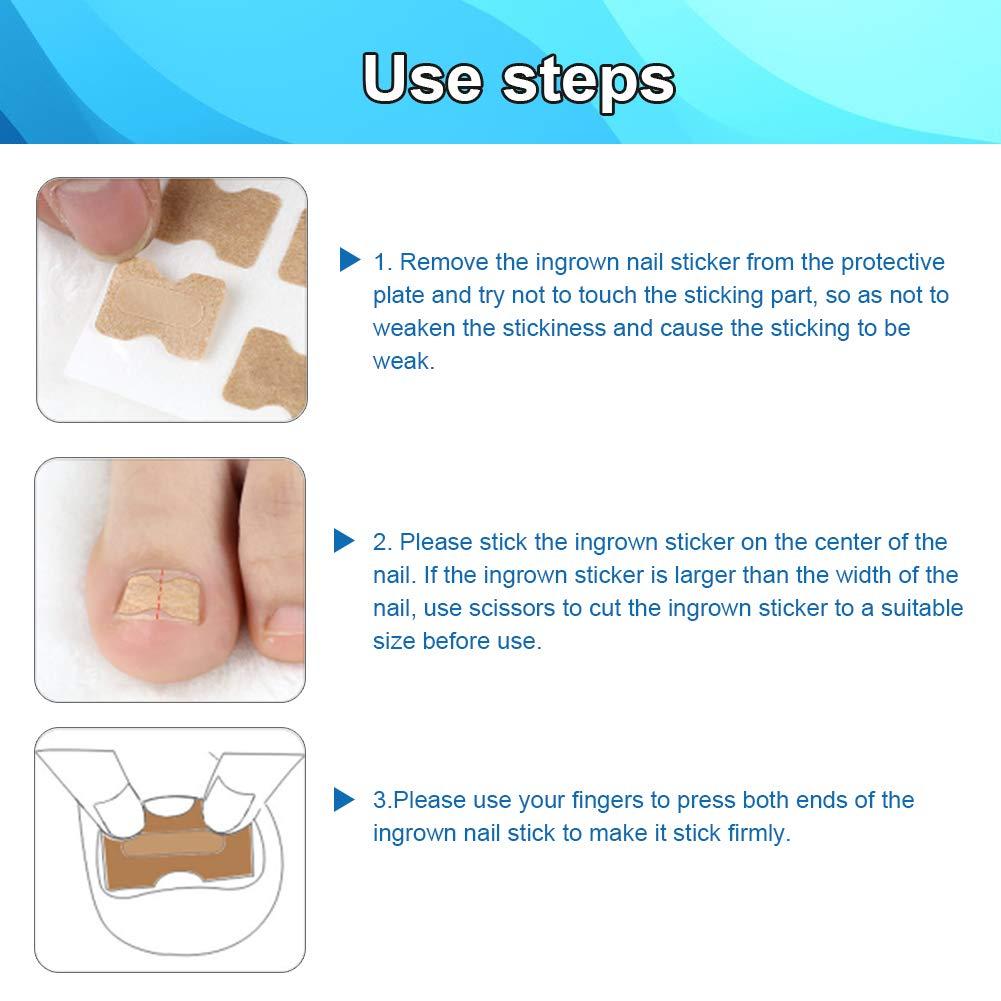 Use steps

1. Remove the ingrown nail sticker from the protective plate and try not to touch the sticking part, so as not to weaken the stickiness and cause the sticking to be weak.

2. Please stick the ingrown sticker on the center of the nail. If the ingrown sticker is larger than the width of the nail, use scissors to cut the ingrown sticker to a suitable size before use.

3.Please use your fingers to press both ends of the ingrown nail stick to make it stick firmly.