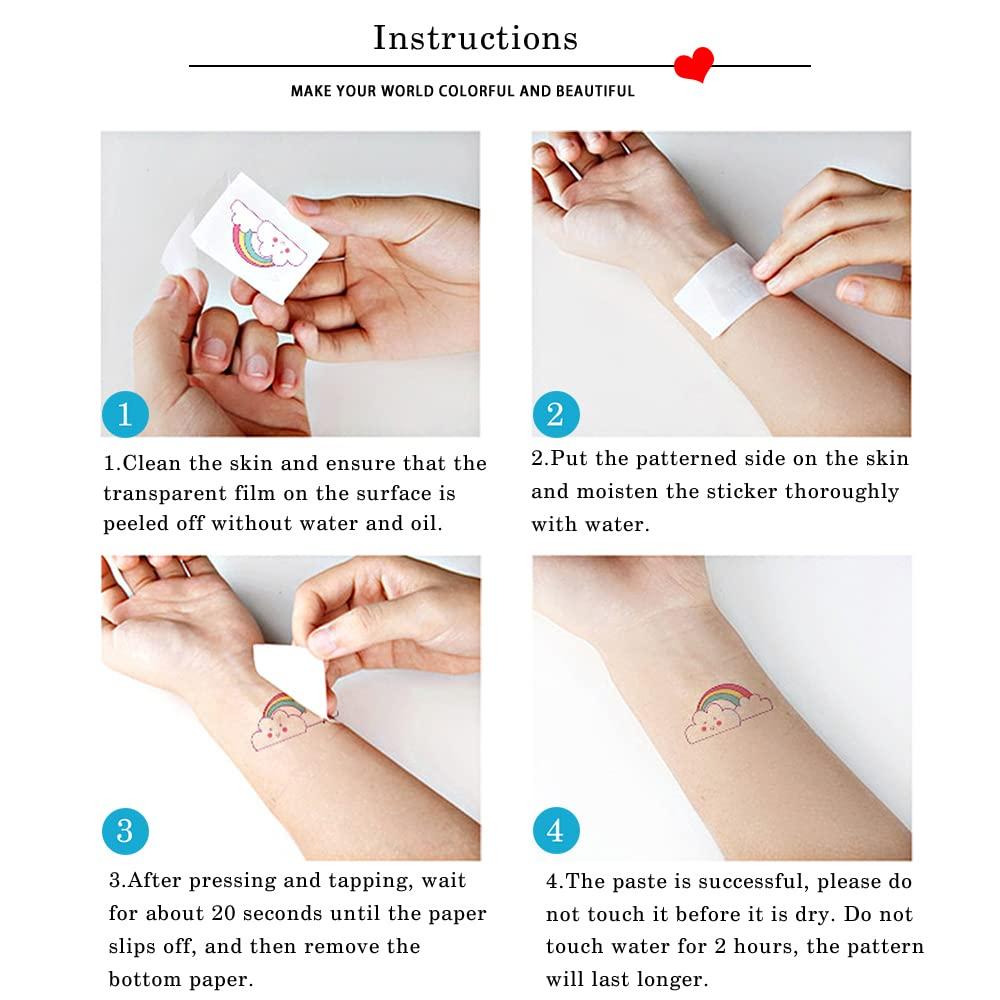 Instructions

MAKE YOUR WORLD COLORFUL AND BEAUTIFUL

1

1.Clean the skin and ensure that the transparent film on the surface is peeled off without water and oil.

2

2.Put the patterned side on the skin and moisten the sticker thoroughly with water.

3

3.After pressing and tapping, wait for about 20 seconds until the paper slips off, and then remove the bottom paper.

4

4.The paste is successful, please do not touch it before it is dry. Do not touch water for 2 hours, the pattern will last longer.