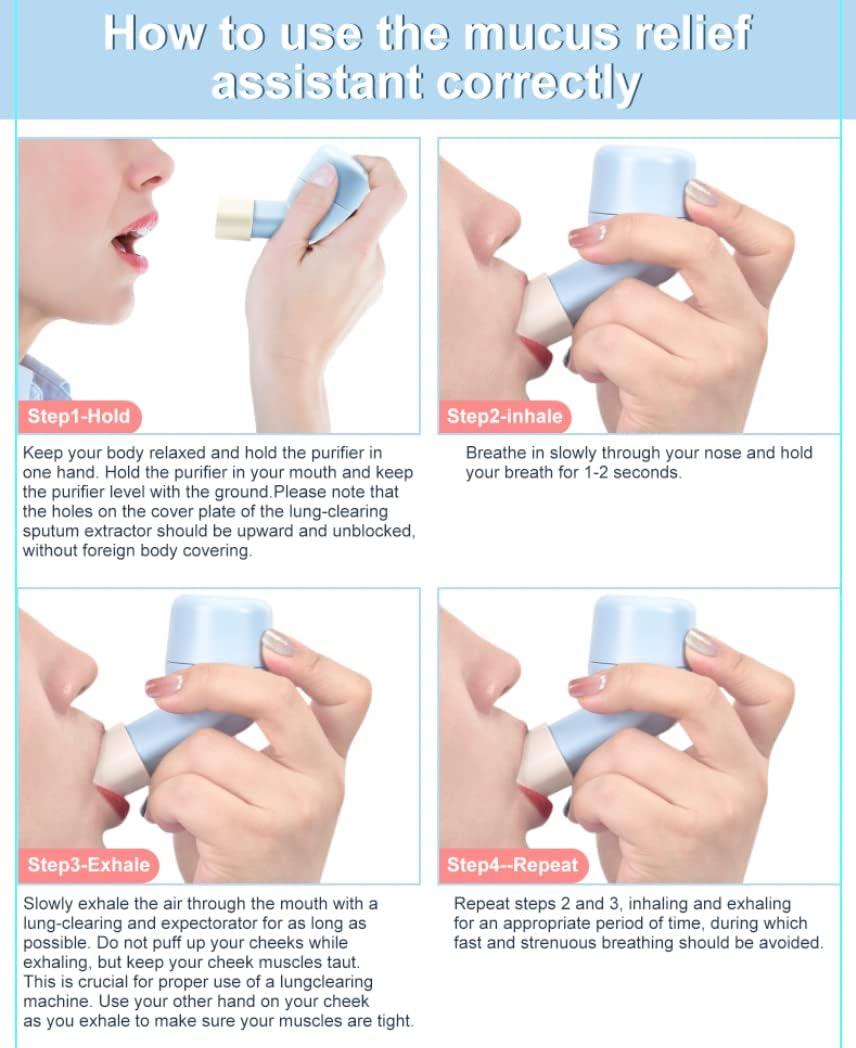 How to use the mucus relief assistant correctly

Step1-Hold

Keep your body relaxed and hold the purifier in one hand. Hold the purifier in your mouth and keep the purifier level with the ground.Please note that the holes on the cover plate of the lung-clearing sputum extractor should be upward and unblocked, without foreign body covering.

Step2-inhale

Breathe in slowly through your nose and hold your breath for 1-2 seconds.

Step3-Exhale

Slowly exhale the air through the mouth with a lung-clearing and expectorator for as long as possible. Do not puff up your cheeks while exhaling, but keep your cheek muscles taut. This is crucial for proper use of a lungclearing machine. Use your other hand on your cheek as you exhale to make sure your muscles are tight.

Step4--Repeat

Repeat steps 2 and 3, inhaling and exhaling for an appropriate period of time, during which fast and strenuous breathing should be avoided.