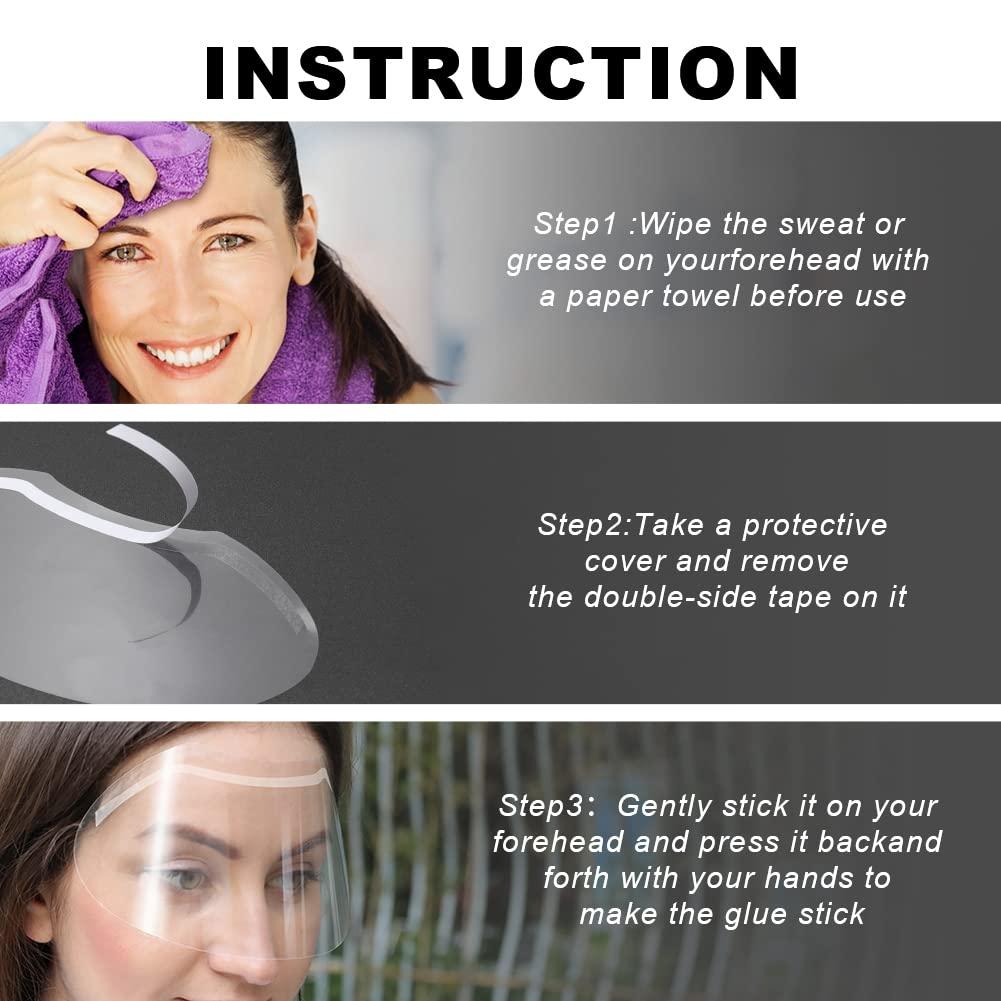 INSTRUCTION

Step1 :Wipe the sweat or grease on yourforehead with a paper towel before use

Step2:Take a protective cover and remove the double-side tape on it

Step3: Gently stick it on your forehead and press it backand forth with your hands to make the glue stick