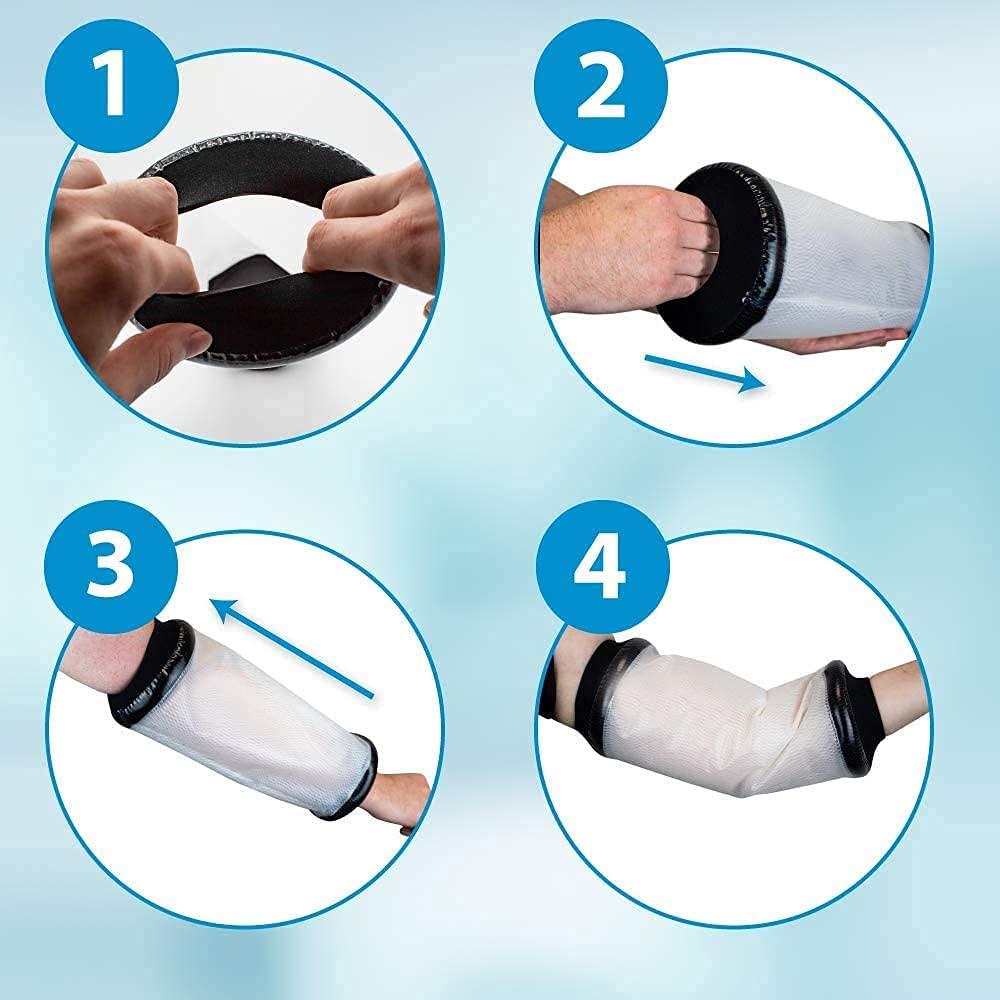 1
2
3
4