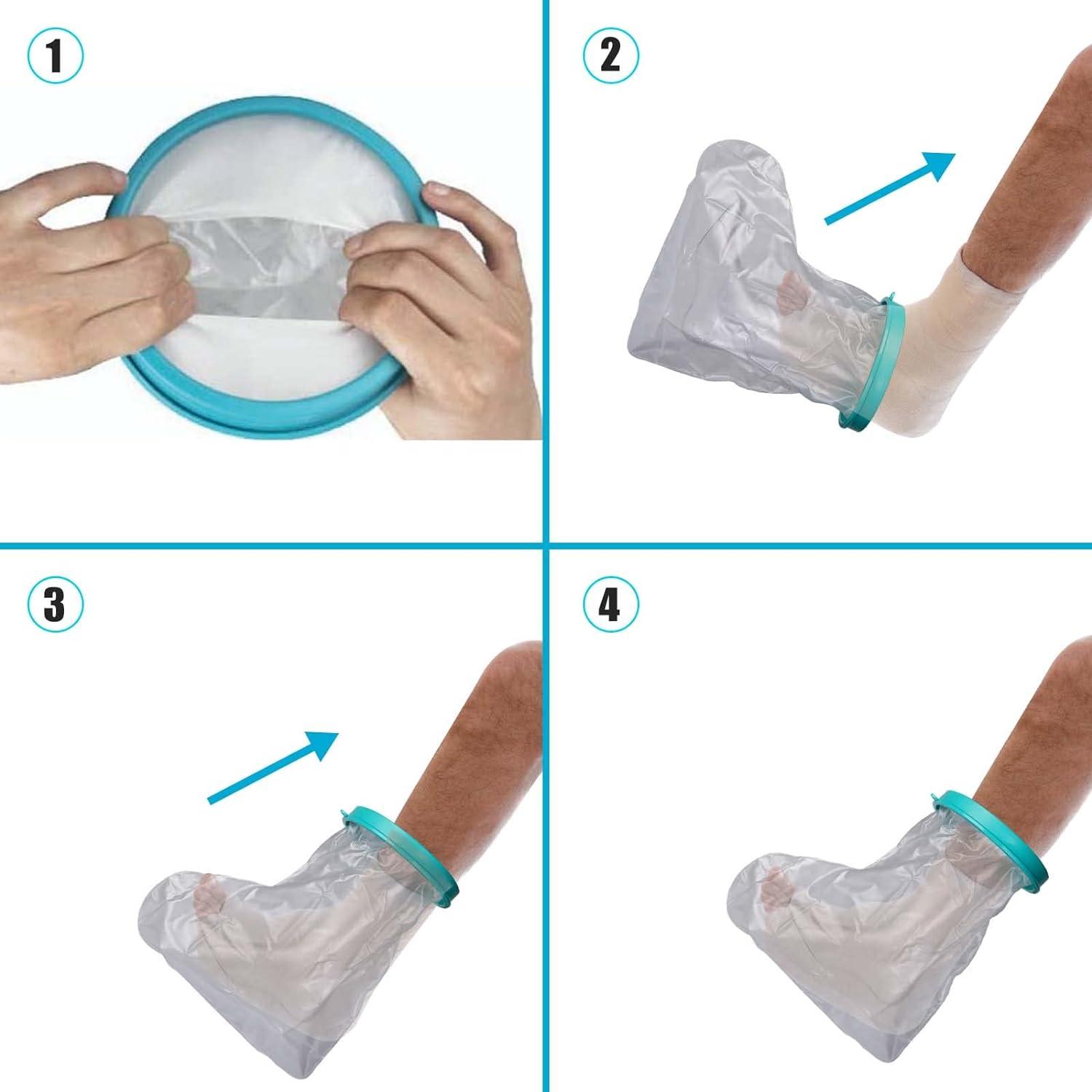 1

2

3

4