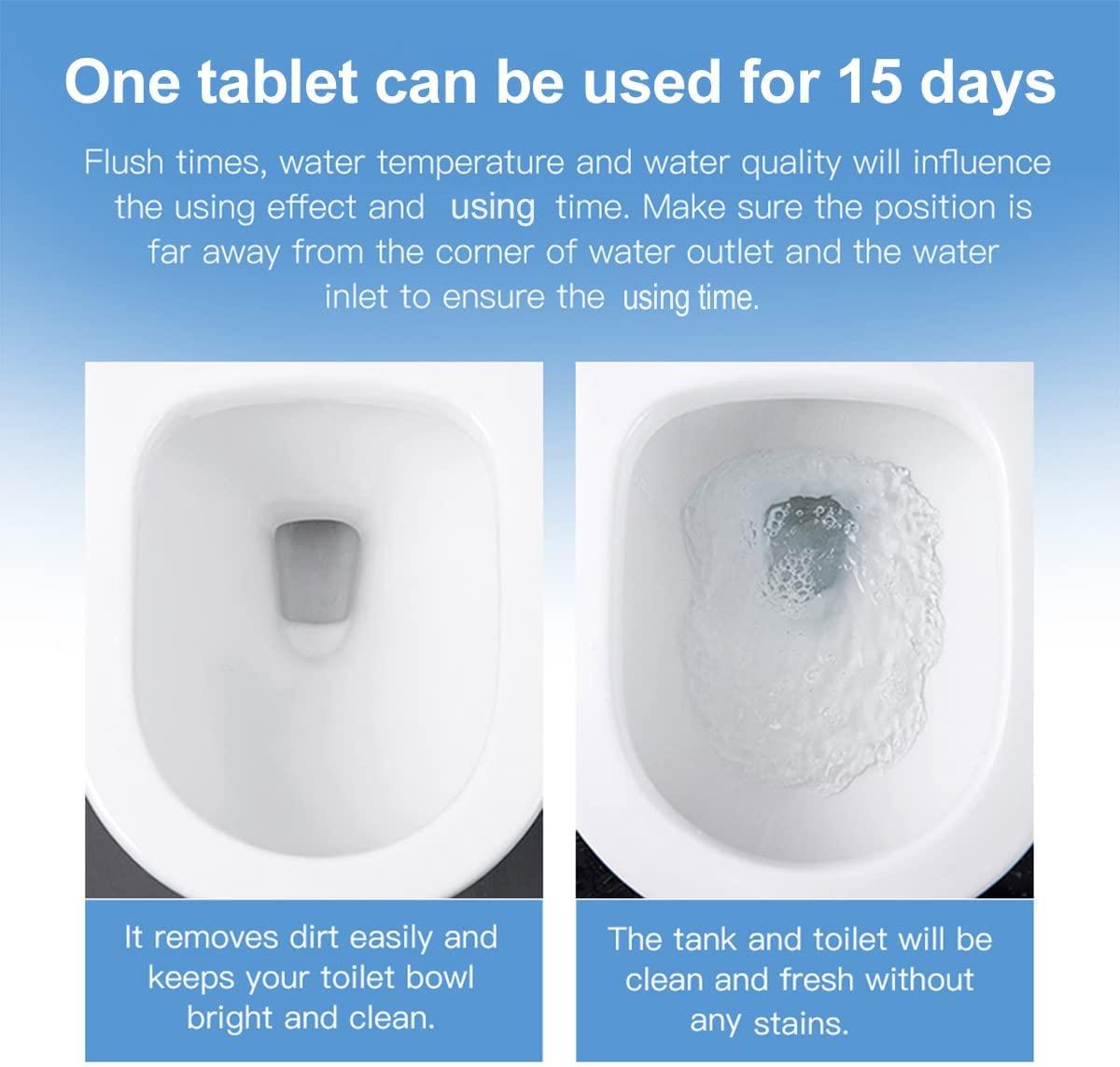 One tablet can be used for 15 days

Flush times, water temperature and water quality will influence the using effect and using time. Make sure the position is far away from the corner of water outlet and the water inlet to ensure the using time.

It removes dirt easily and keeps your toilet bowl bright and clean.

The tank and toilet will be clean and fresh without any stains.