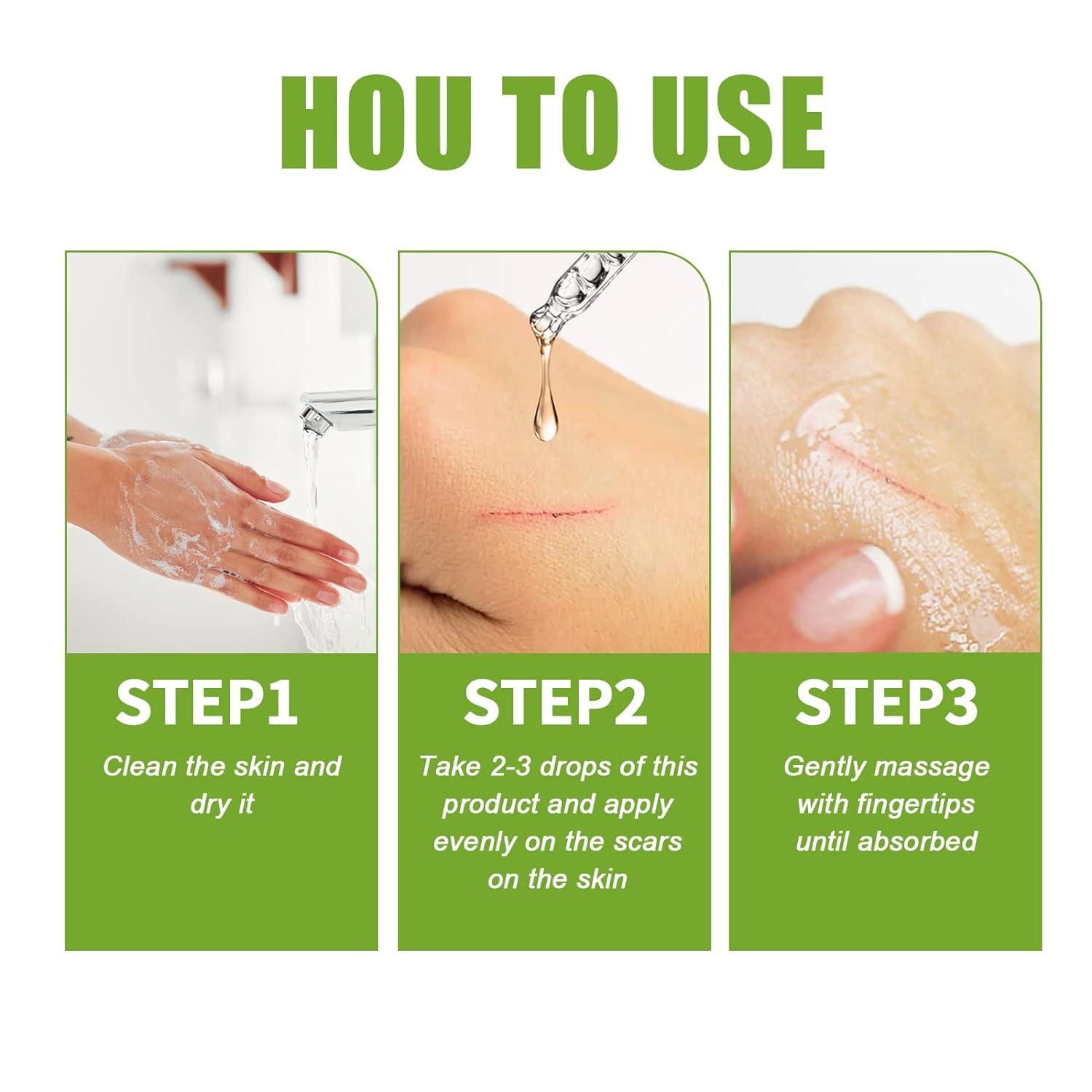 HOU TO USE

STEP1
Clean the skin and dry it

STEP2
Take 2-3 drops of this product and apply evenly on the scars on the skin

STEP3
Gently massage with fingertips until absorbed