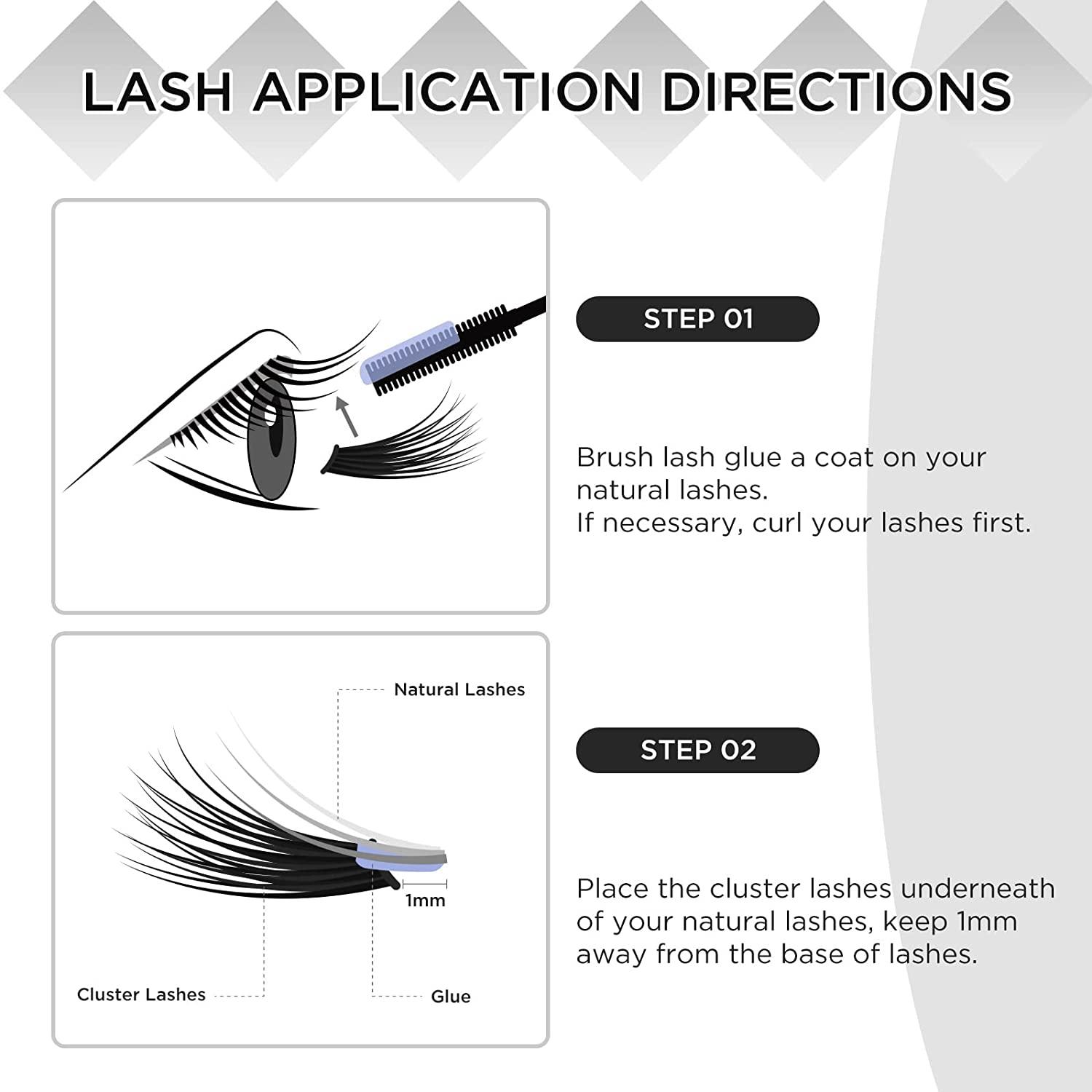 LASH APPLICATION DIRECTIONS

STEP 01

Brush lash glue a coat on your natural lashes.
If necessary, curl your lashes first.

Natural Lashes

1mm

Cluster Lashes

Glue

STEP 02

Place the cluster lashes underneath of your natural lashes, keep 1mm away from the base of lashes.