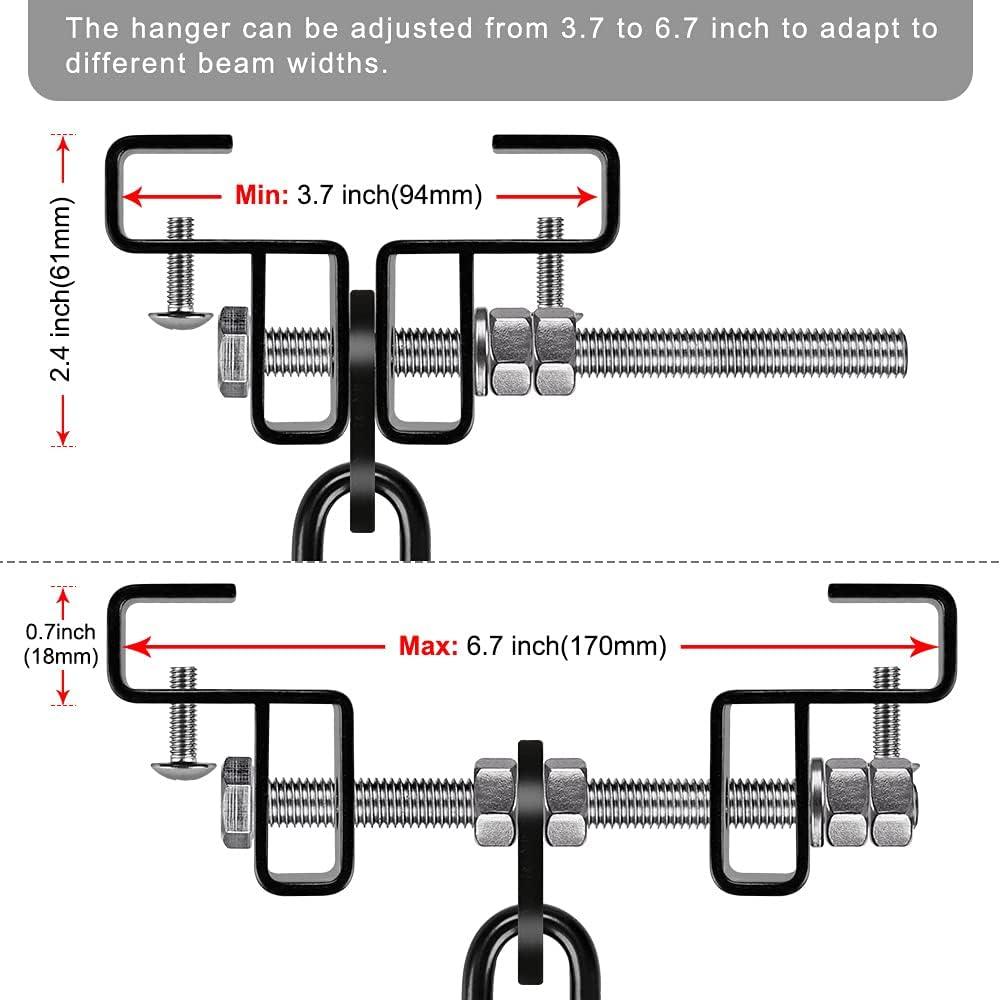 The hanger can be adjusted from 3.7 to 6.7 inch to adapt to different beam widths.

2.4 inch(61mm)

Min: 3.7 inch(94mm)

0.7inch (18mm)

Max: 6.7 inch(170mm)