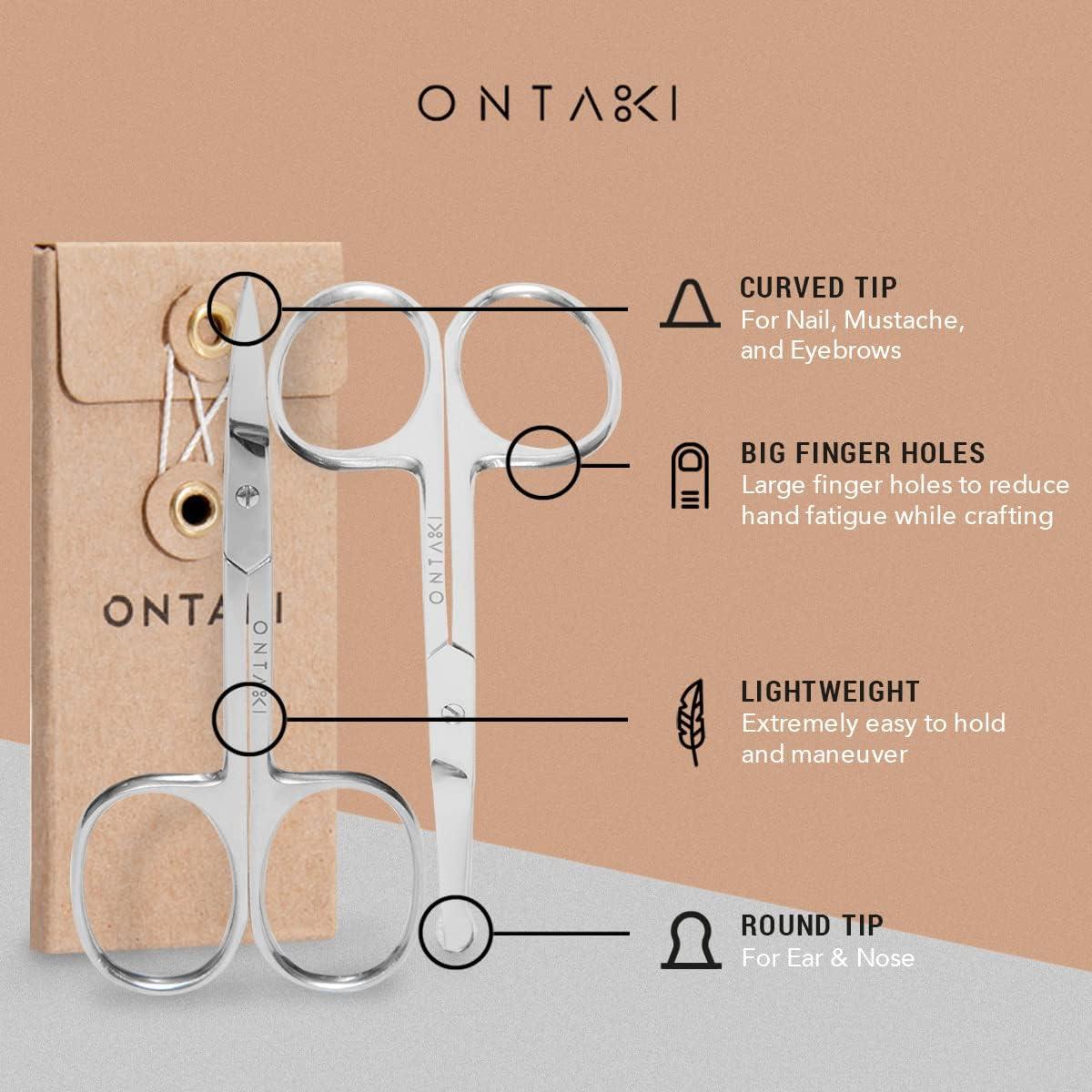 ONTAKI

ONTAKI

ONTAKI

ONTAKI

CURVED TIP
For Nail, Mustache, and Eyebrows

BIG FINGER HOLES
Large finger holes to reduce hand fatigue while crafting

LIGHTWEIGHT
Extremely easy to hold and maneuver

ROUND TIP
For Ear & Nose