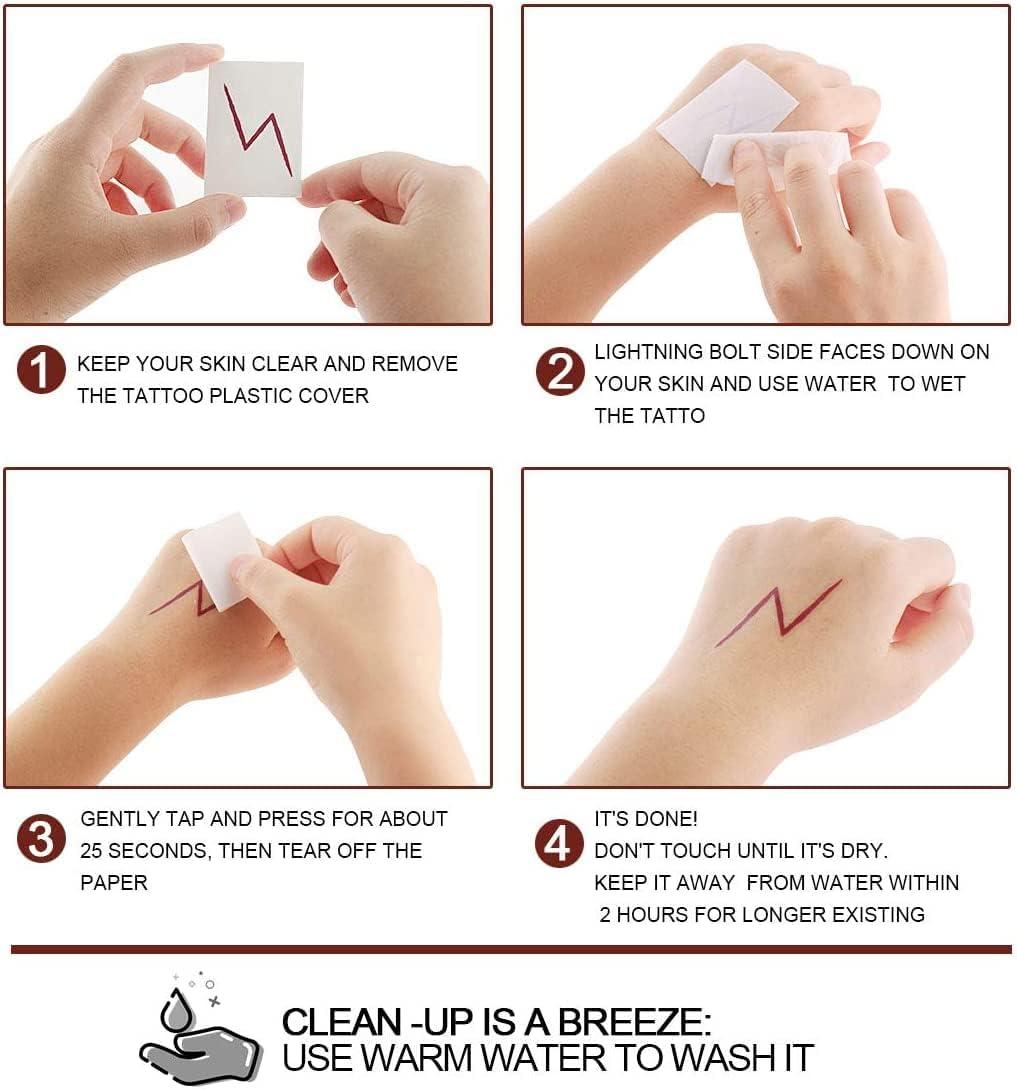 1 KEEP YOUR SKIN CLEAR AND REMOVE THE TATTOO PLASTIC COVER

2 LIGHTNING BOLT SIDE FACES DOWN ON YOUR SKIN AND USE WATER TO WET THE TATTO

3 GENTLY TAP AND PRESS FOR ABOUT 25 SECONDS, THEN TEAR OFF THE PAPER

4 IT'S DONE!
DON'T TOUCH UNTIL IT'S DRY.
KEEP IT AWAY FROM WATER WITHIN 2 HOURS FOR LONGER EXISTING

CLEAN -UP IS A BREEZE:
USE WARM WATER TO WASH IT