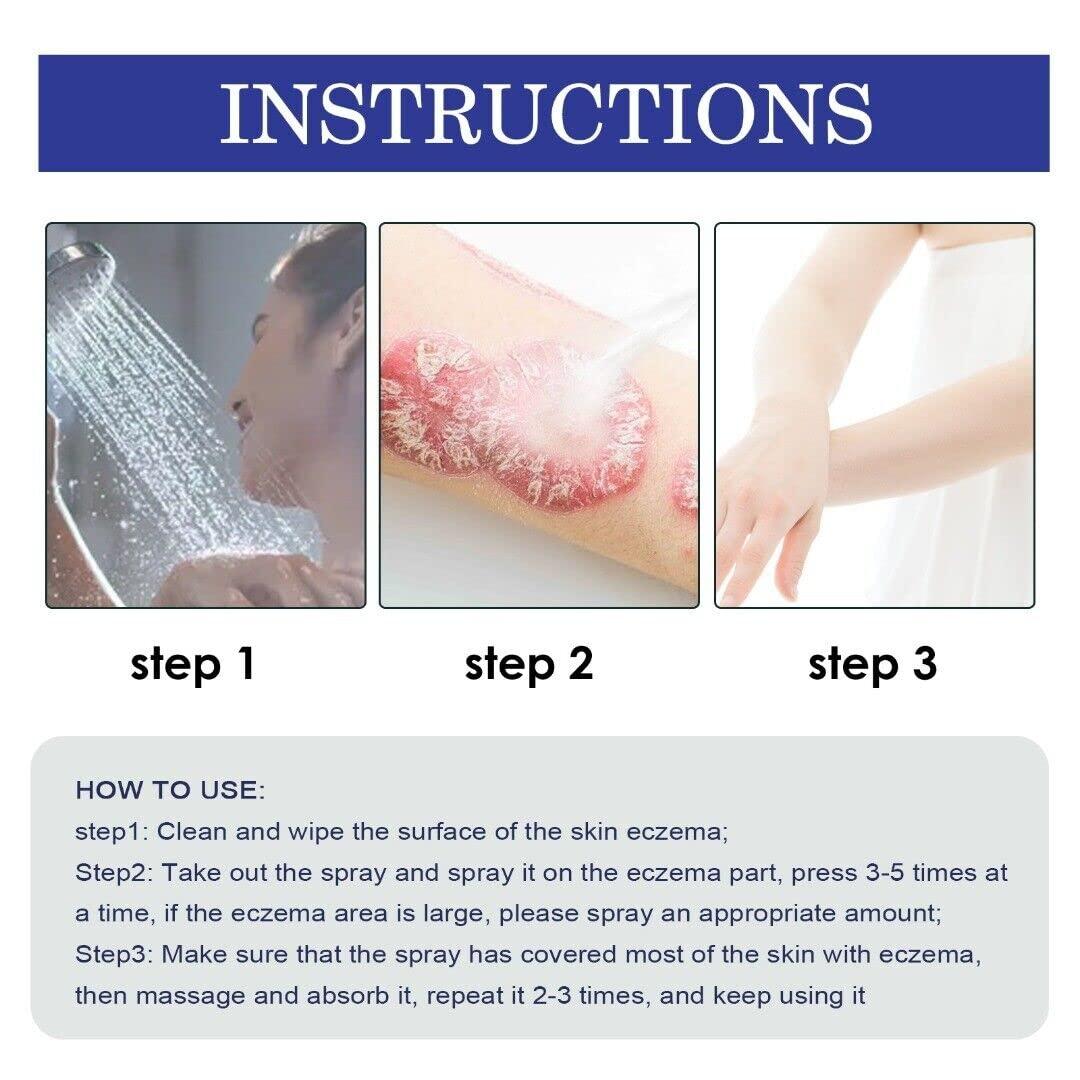 INSTRUCTIONS

step 1

step 2

step 3

HOW TO USE:
step1: Clean and wipe the surface of the skin eczema;
Step2: Take out the spray and spray it on the eczema part, press 3-5 times at a time, if the eczema area is large, please spray an appropriate amount;
Step3: Make sure that the spray has covered most of the skin with eczema, then massage and absorb it, repeat it 2-3 times, and keep using it