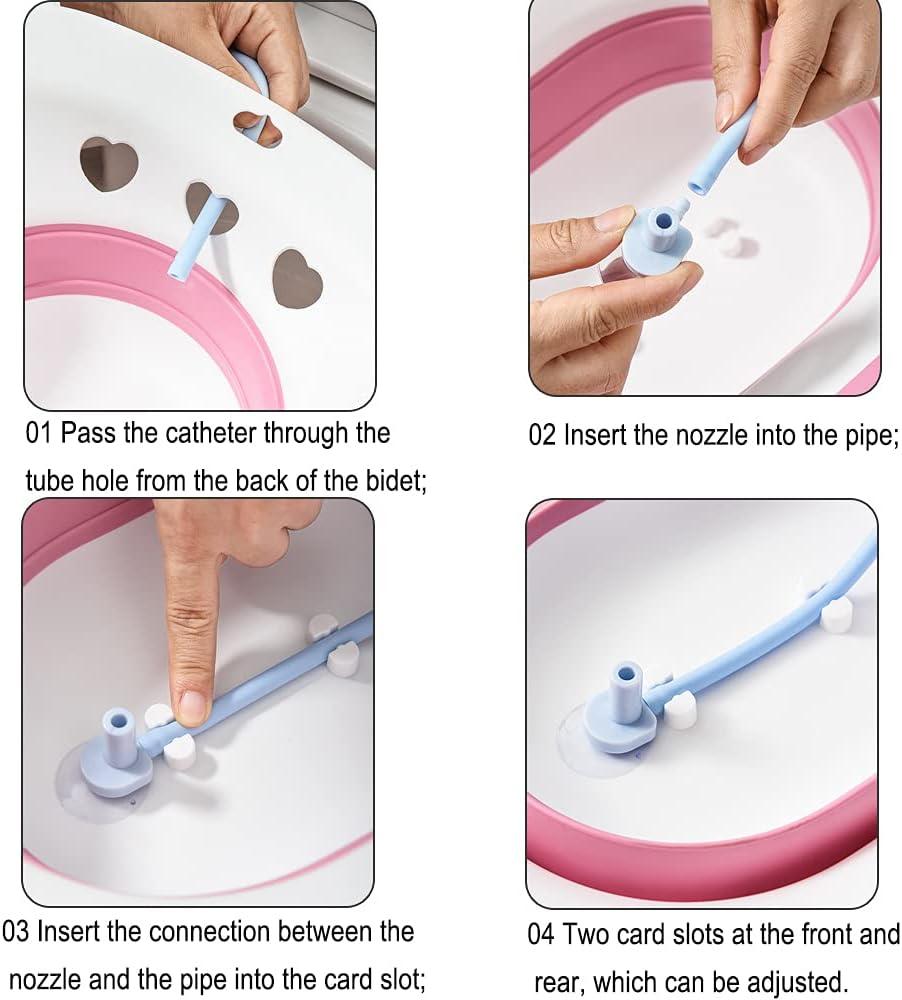 01 Pass the catheter through the tube hole from the back of the bidet;

02 Insert the nozzle into the pipe;

03 Insert the connection between the nozzle and the pipe into the card slot;

04 Two card slots at the front and rear, which can be adjusted.