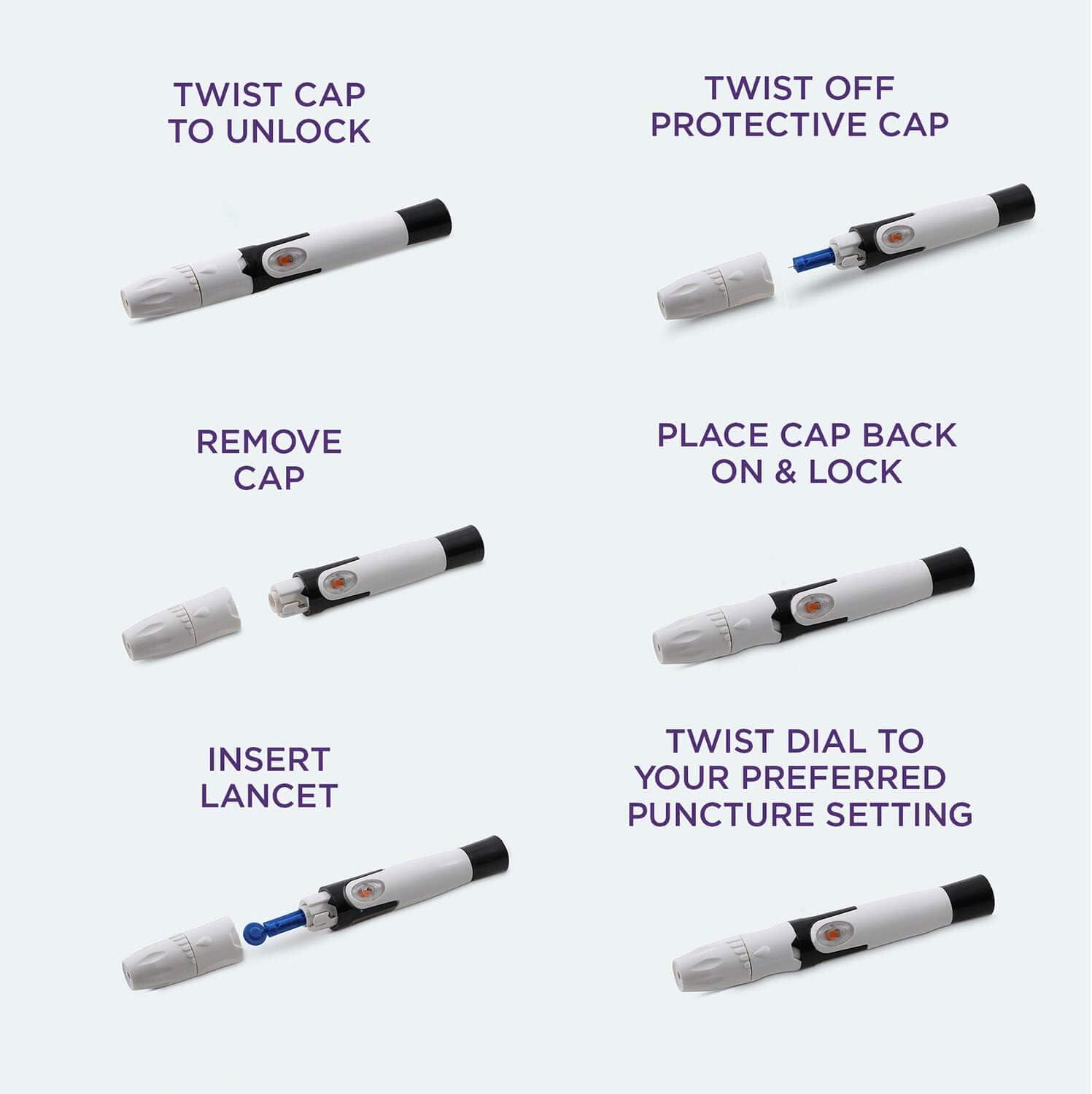 TWIST CAP TO UNLOCK

REMOVE CAP

INSERT LANCET

TWIST OFF PROTECTIVE CAP

PLACE CAP BACK ON & LOCK

TWIST DIAL TO YOUR PREFERRED PUNCTURE SETTING