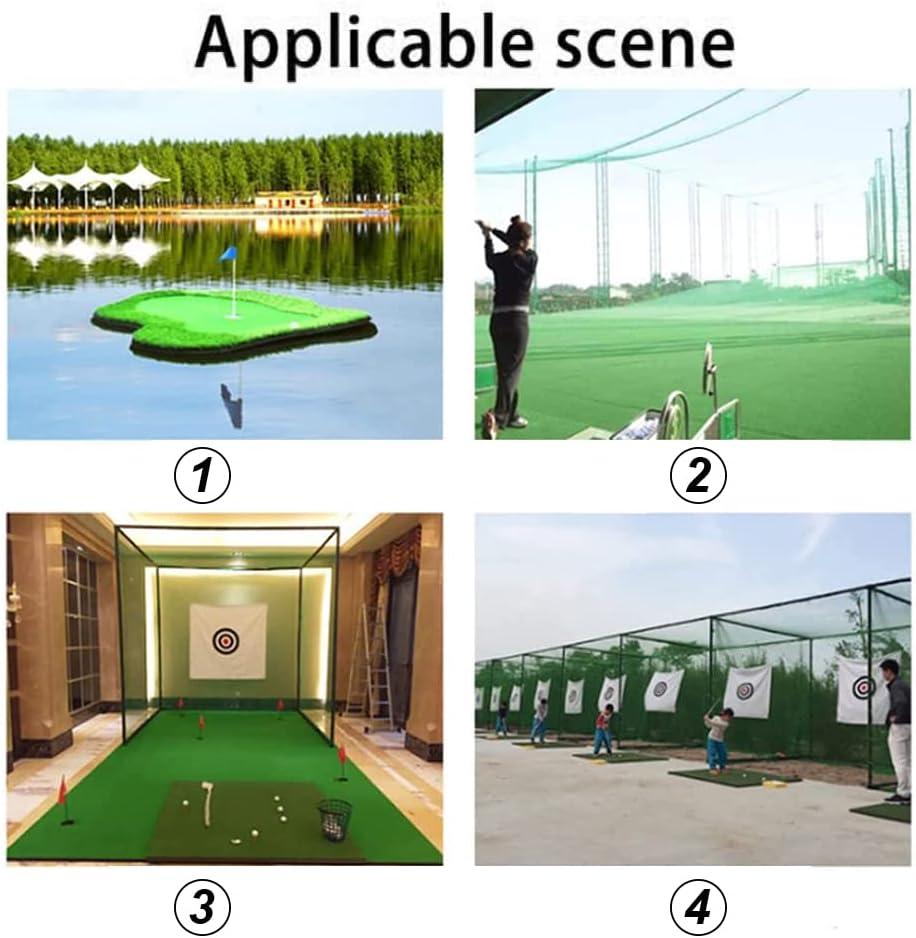 Applicable scene

1

2

3

4