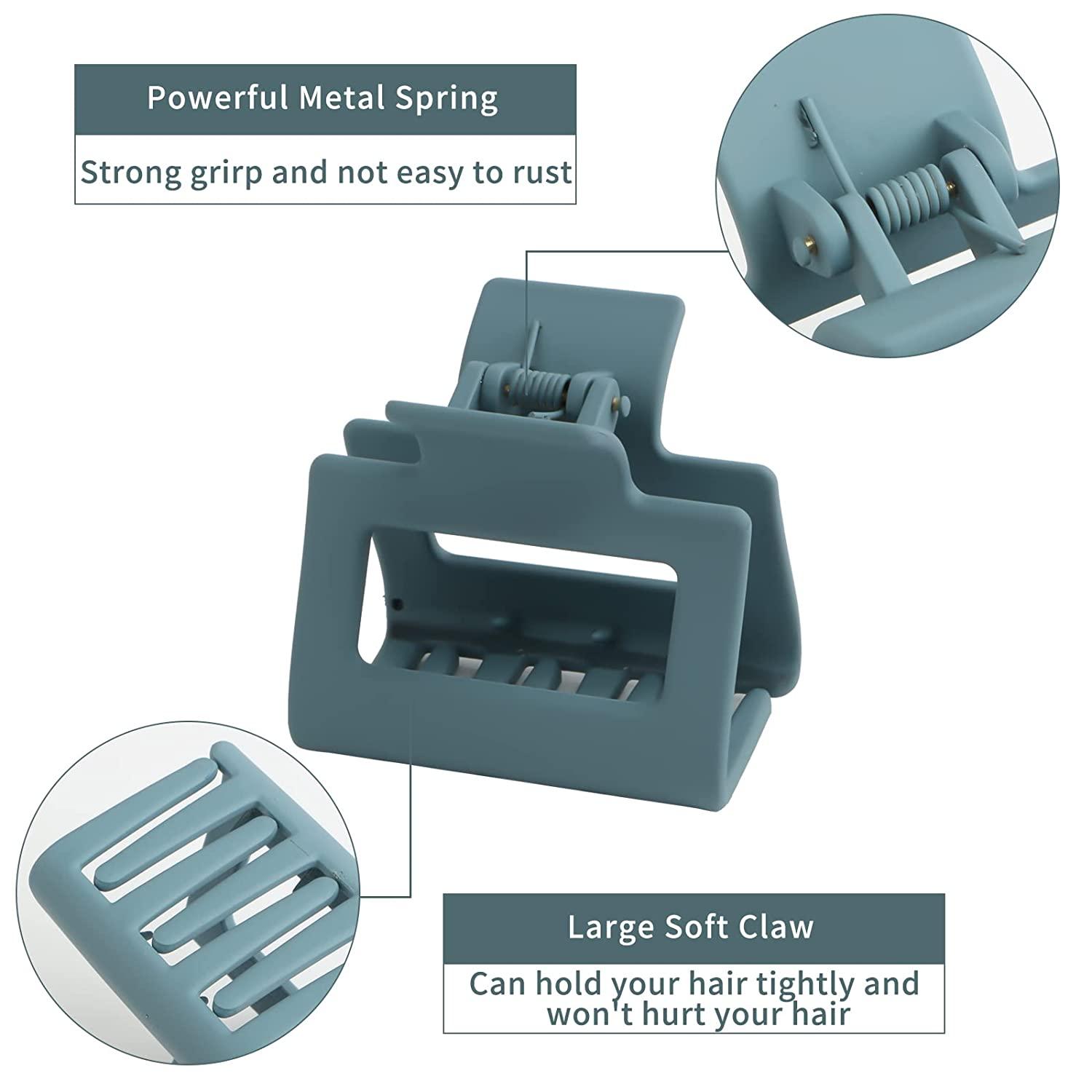 Powerful Metal Spring

Strong grirp and not easy to rust

Large Soft Claw

Can hold your hair tightly and won't hurt your hair