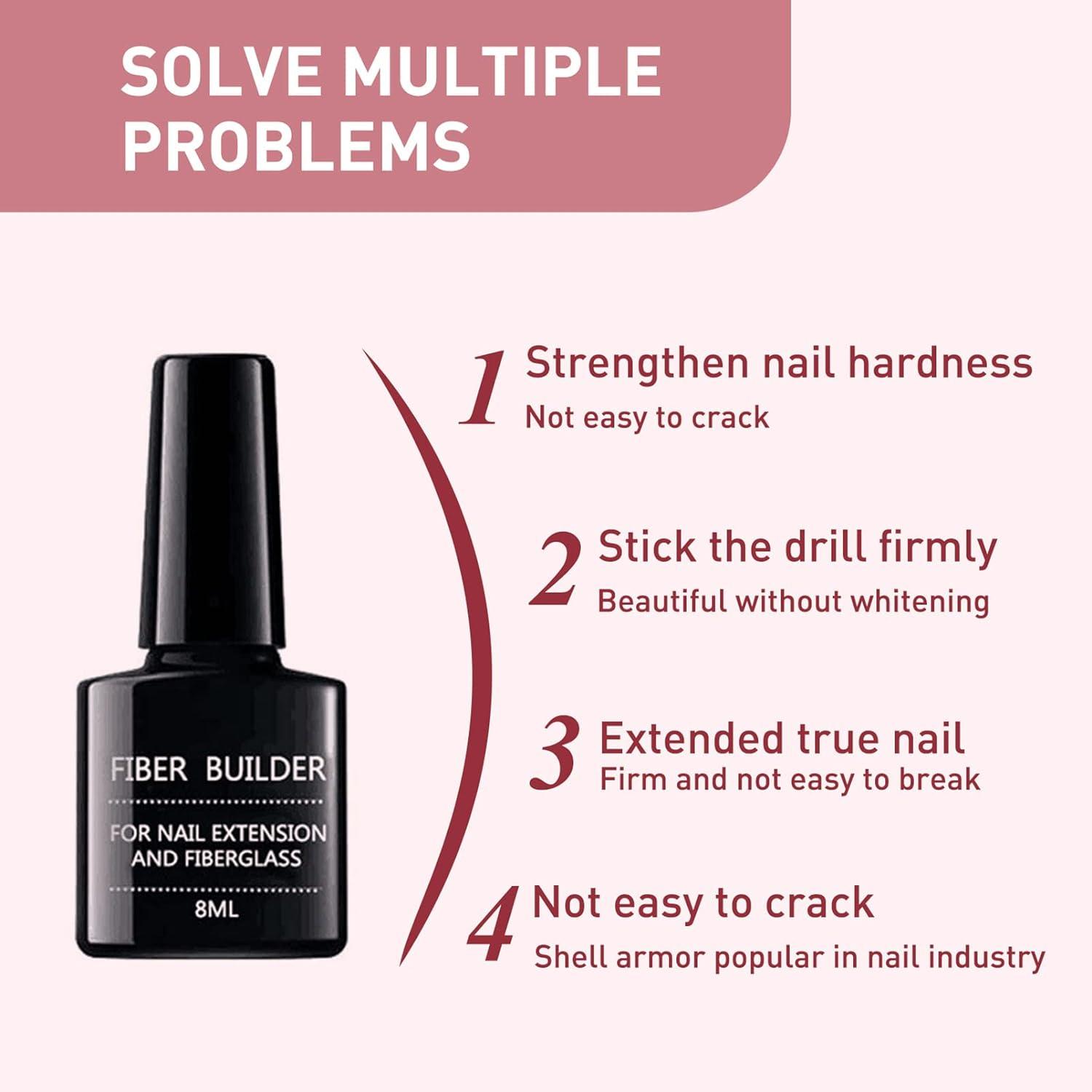 SOLVE MULTIPLE PROBLEMS

FIBER BUILDER

FOR NAIL EXTENSION AND FIBERGLASS

8ML

1 Strengthen nail hardness
Not easy to crack

2 Stick the drill firmly
Beautiful without whitening

3 Extended true nail
Firm and not easy to break

4 Not easy to crack
Shell armor popular in nail industry