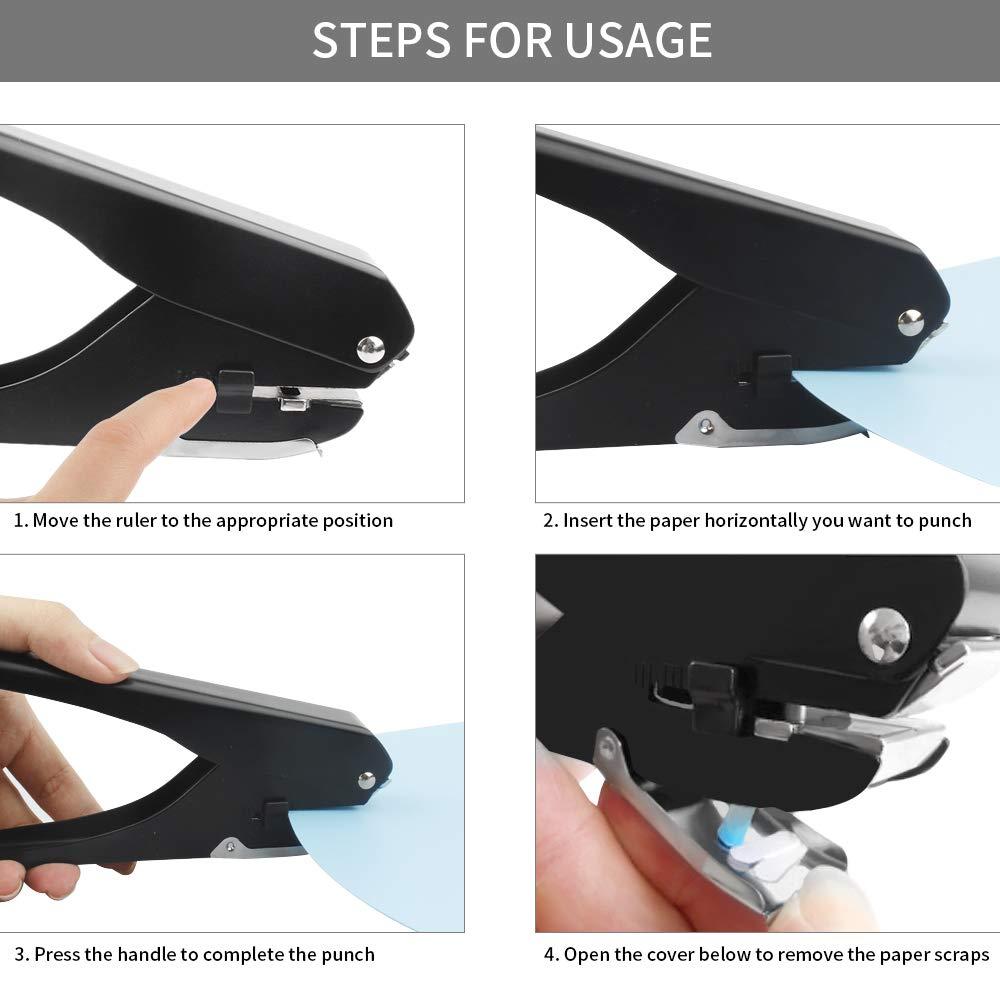 STEPS FOR USAGE

1. Move the ruler to the appropriate position

2. Insert the paper horizontally you want to punch

3. Press the handle to complete the punch

4. Open the cover below to remove the paper scraps