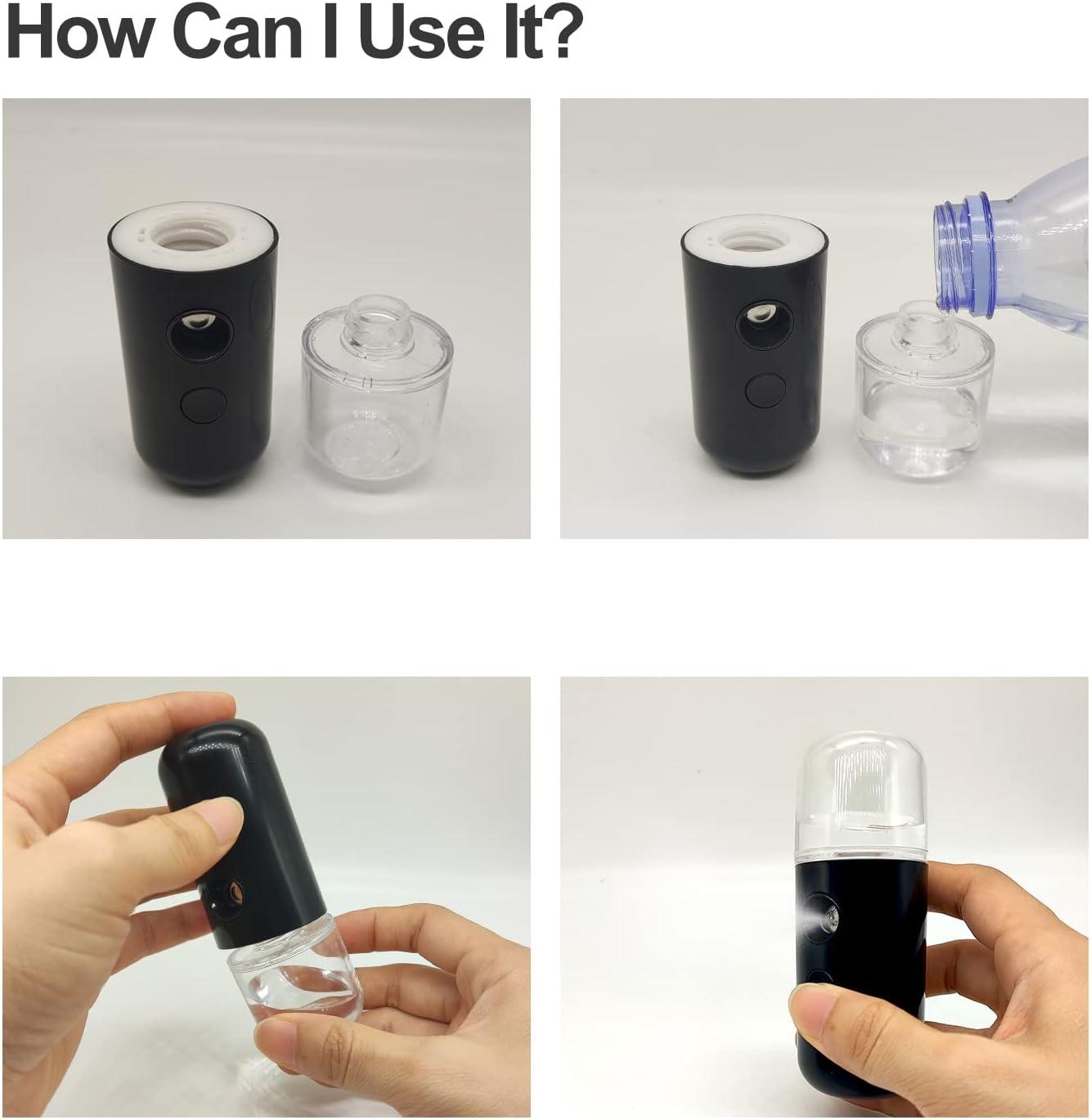 How Can I Use It?