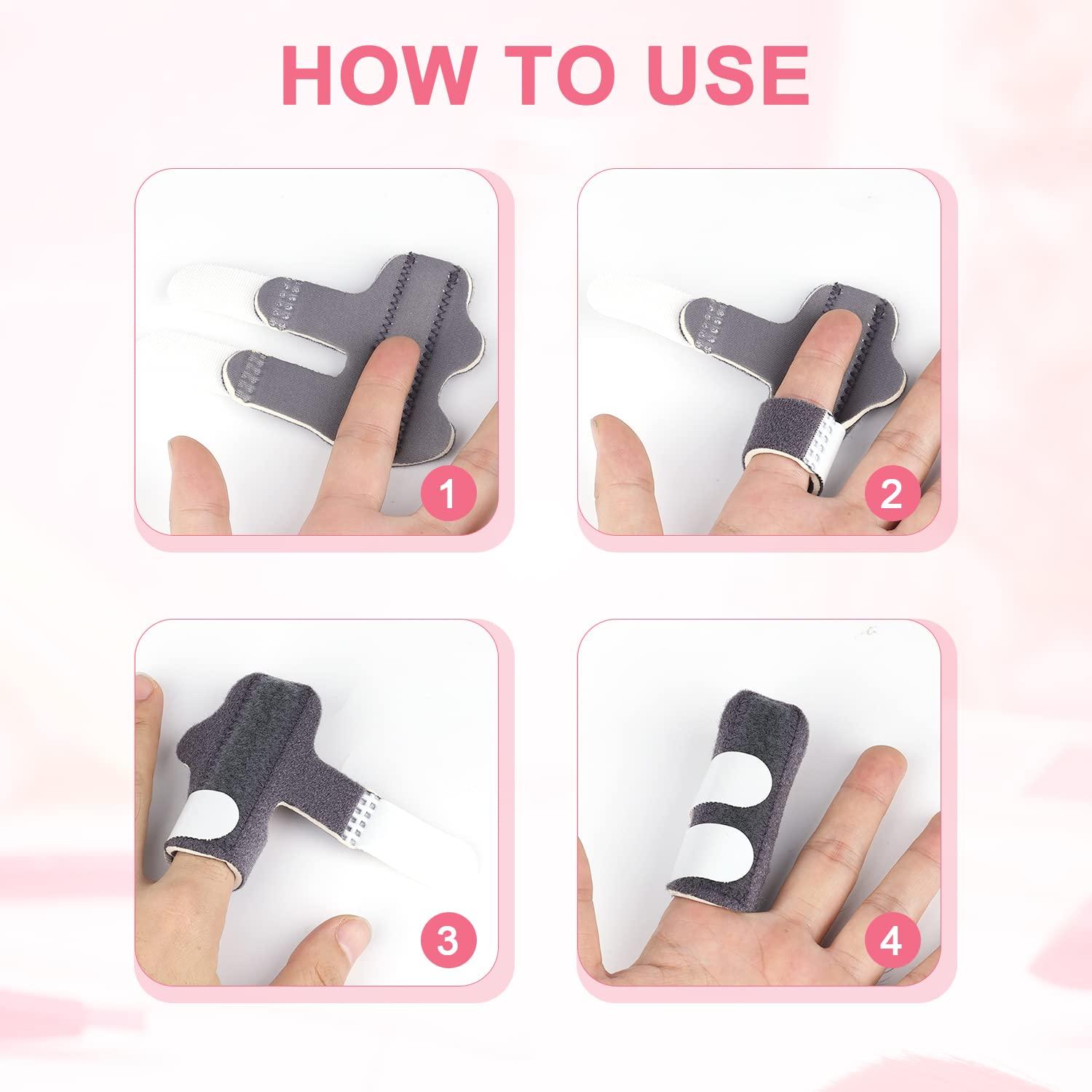 HOW TO USE

1

2

3

4