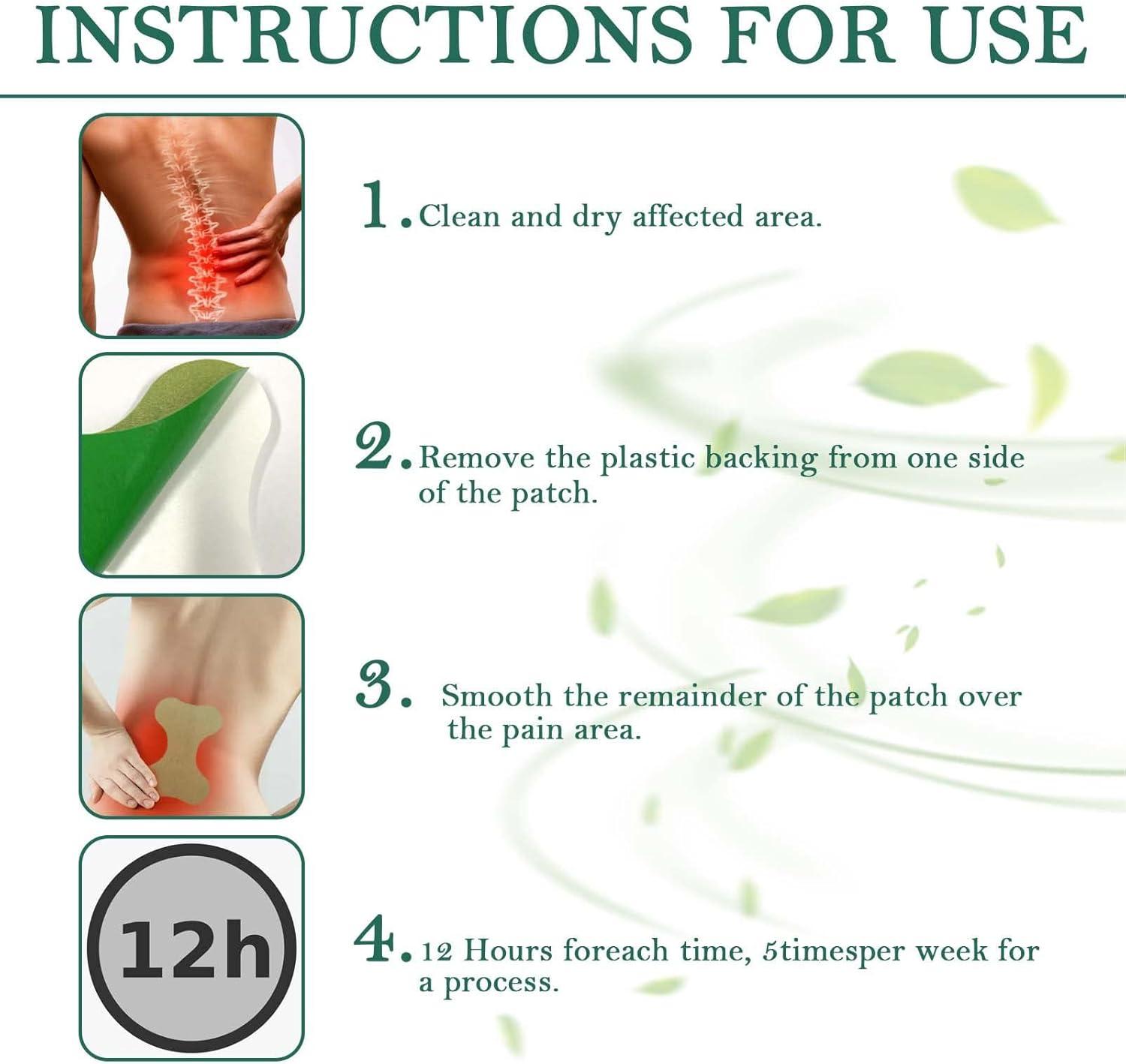 INSTRUCTIONS FOR USE

1. Clean and dry affected area.

2. Remove the plastic backing from one side of the patch.

3. Smooth the remainder of the patch over the pain area.

12h

4. 12 Hours foreach time, 5timesper week for a process.