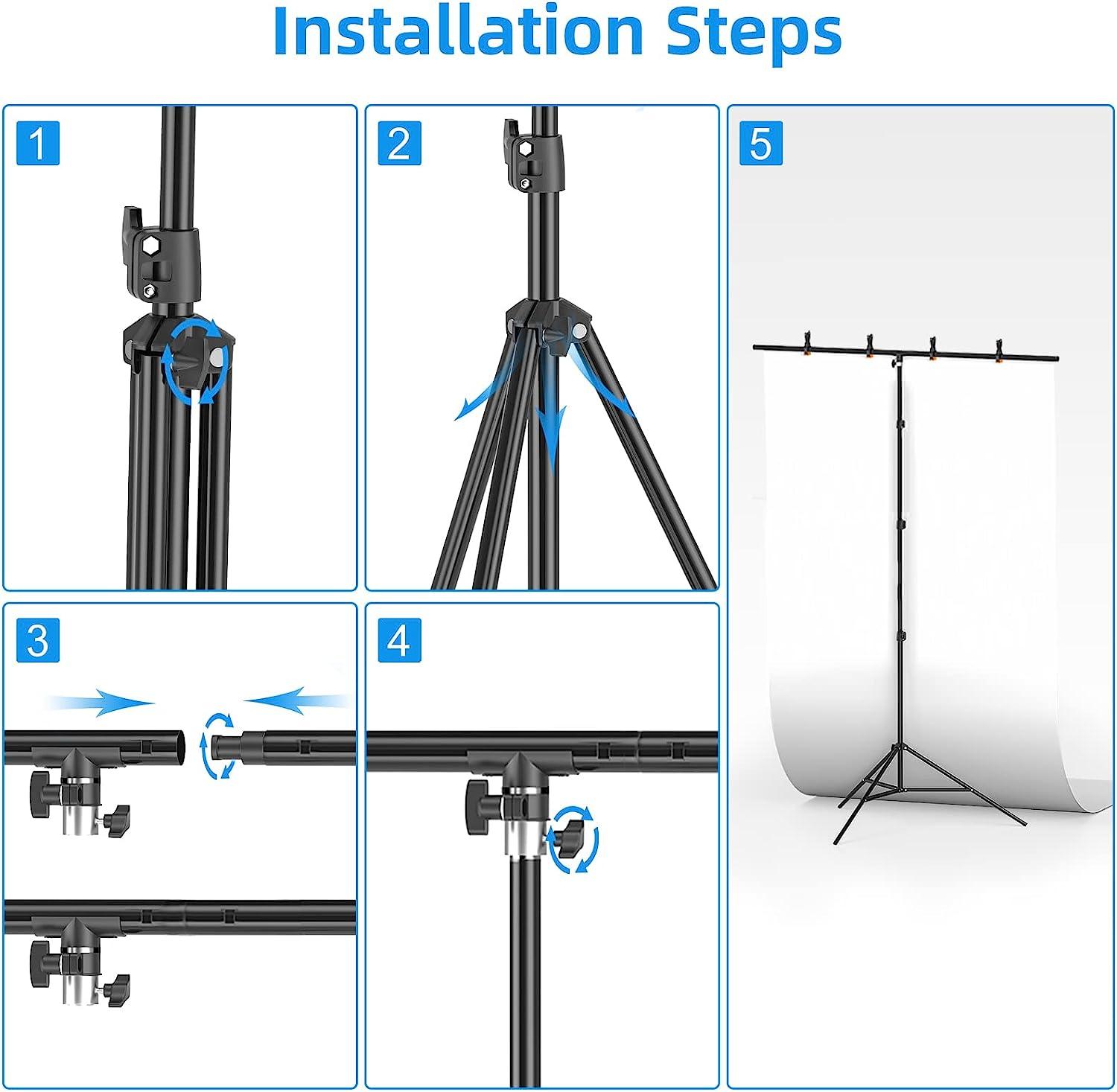 Installation Steps

1

2

5

3

4