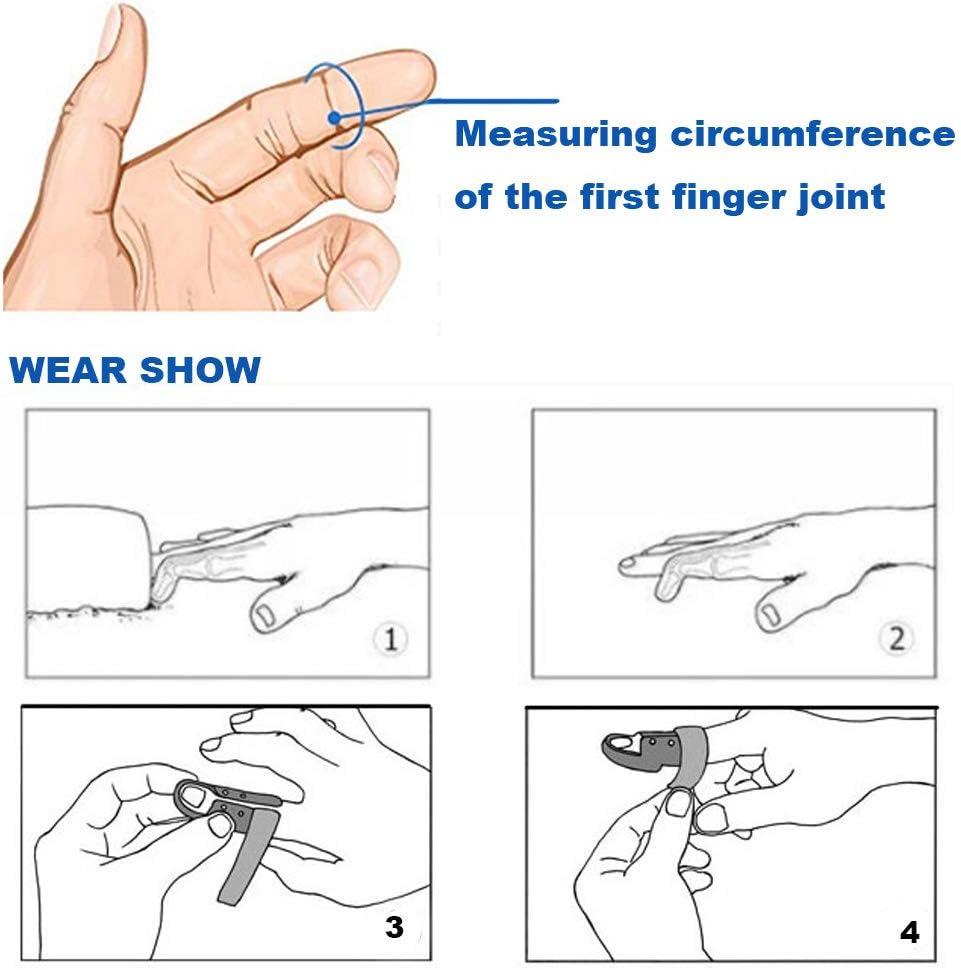 Measuring circumference of the first finger joint

WEAR SHOW

1

2

3

4