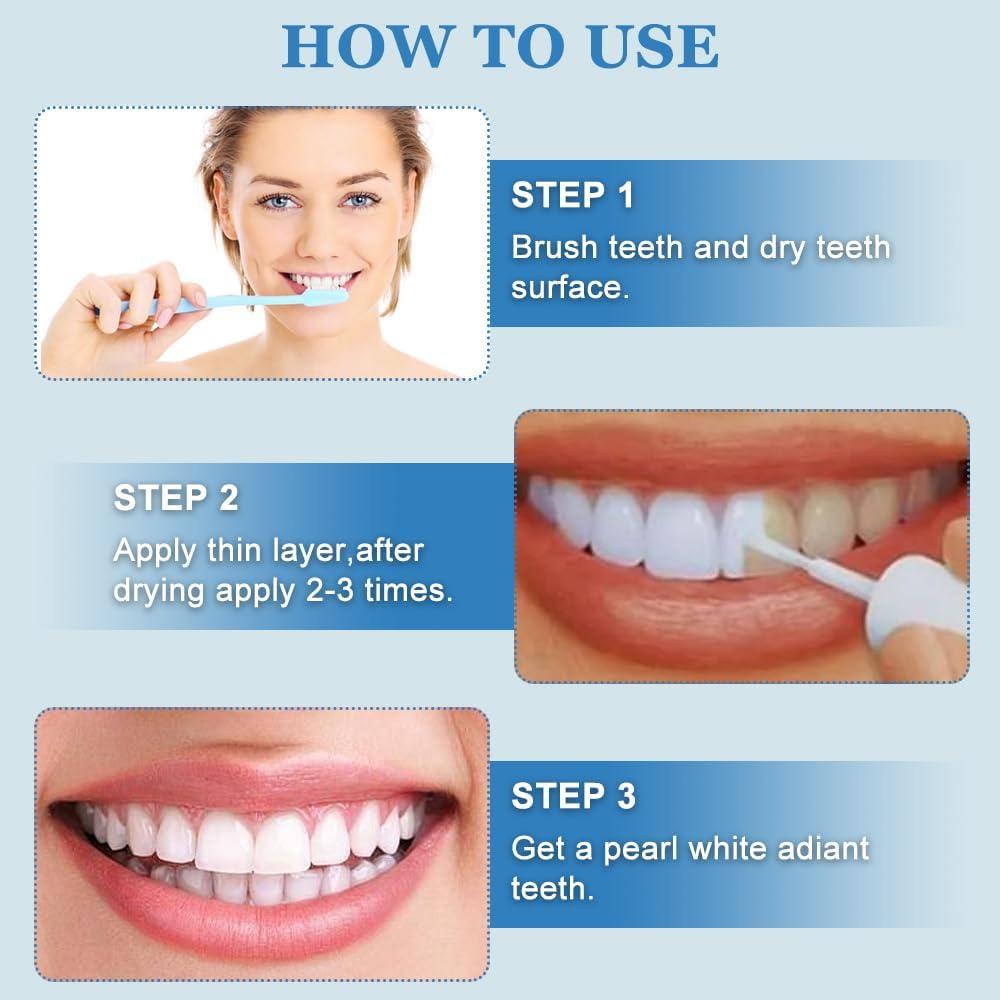 HOW TO USE

STEP 1
Brush teeth and dry teeth surface.

STEP 2
Apply thin layer,after drying apply 2-3 times.

STEP 3
Get a pearl white adiant teeth.