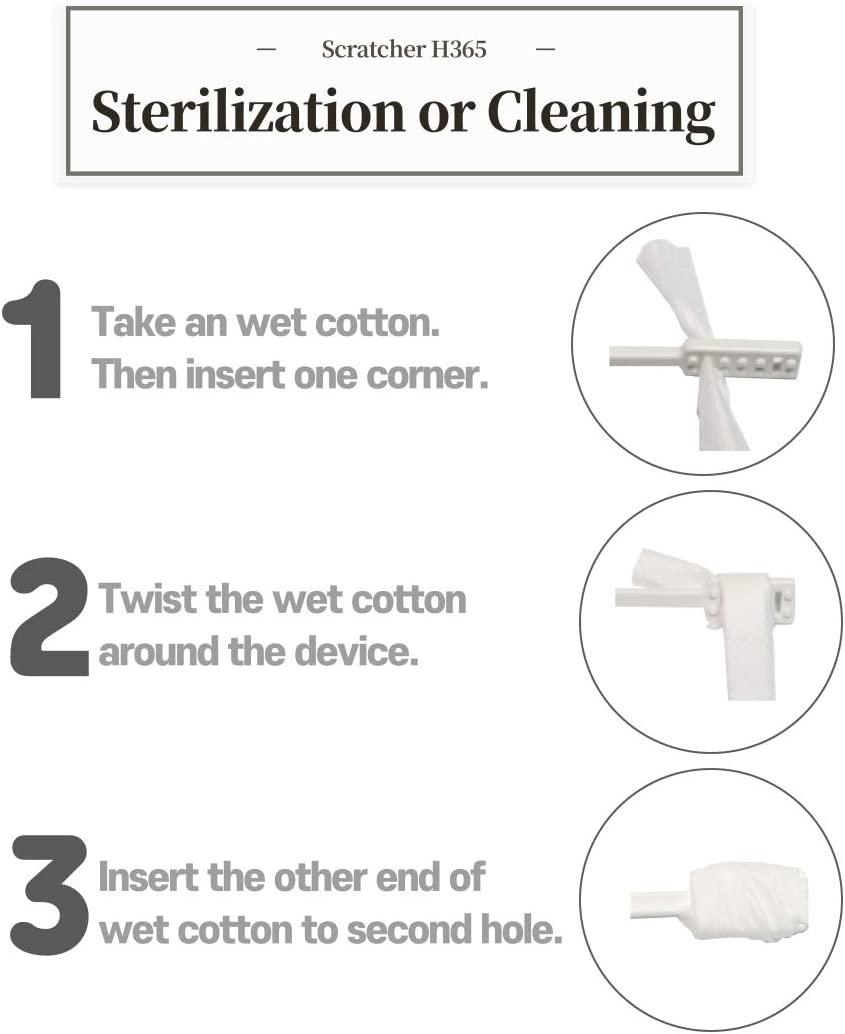 — Scratcher H365 —

Sterilization or Cleaning

1 Take an wet cotton. Then insert one corner.

2 Twist the wet cotton around the device.

3 Insert the other end of wet cotton to second hole.