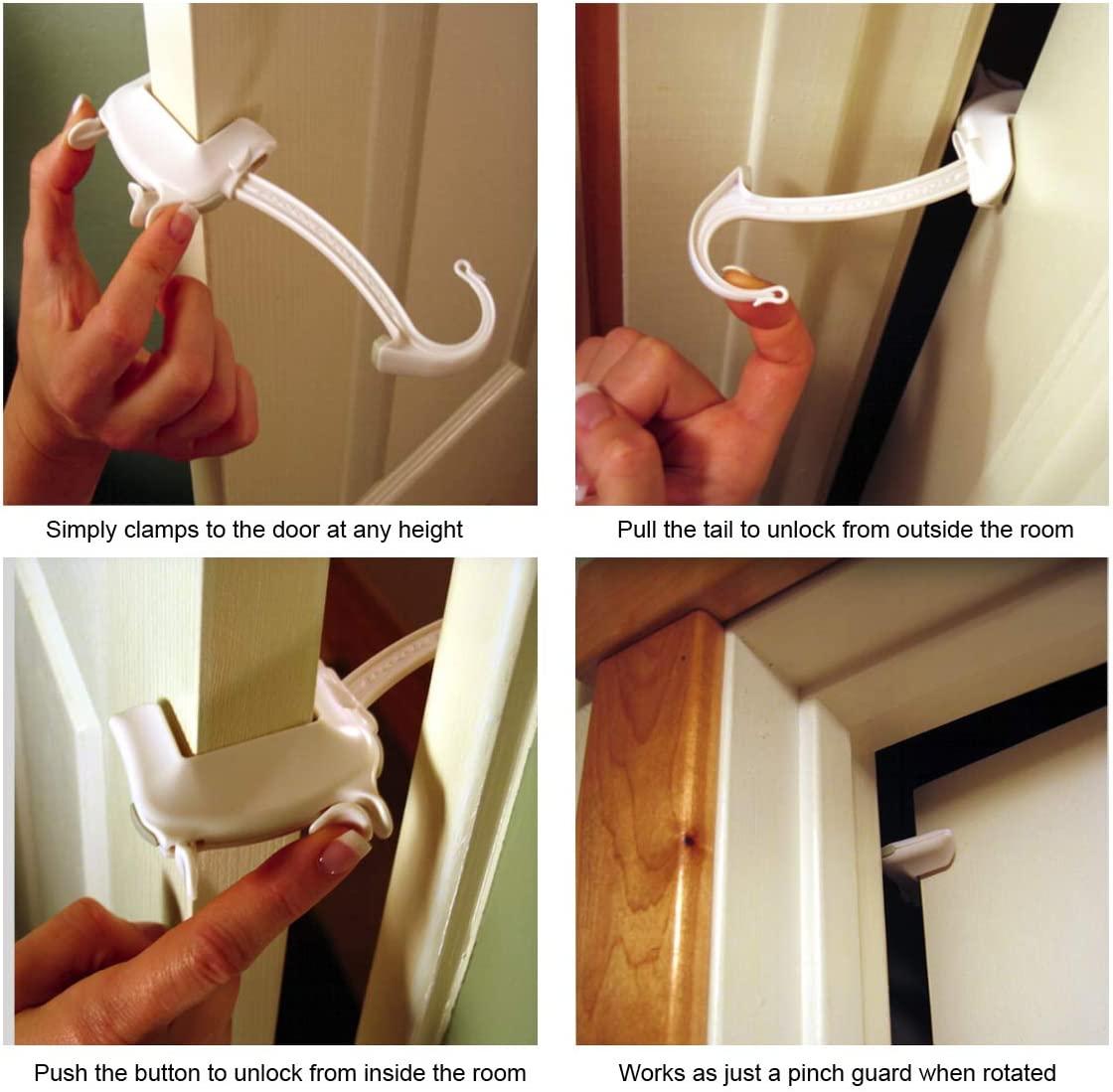 Simply clamps to the door at any height

Pull the tail to unlock from outside the room

Push the button to unlock from inside the room

Works as just a pinch guard when rotated