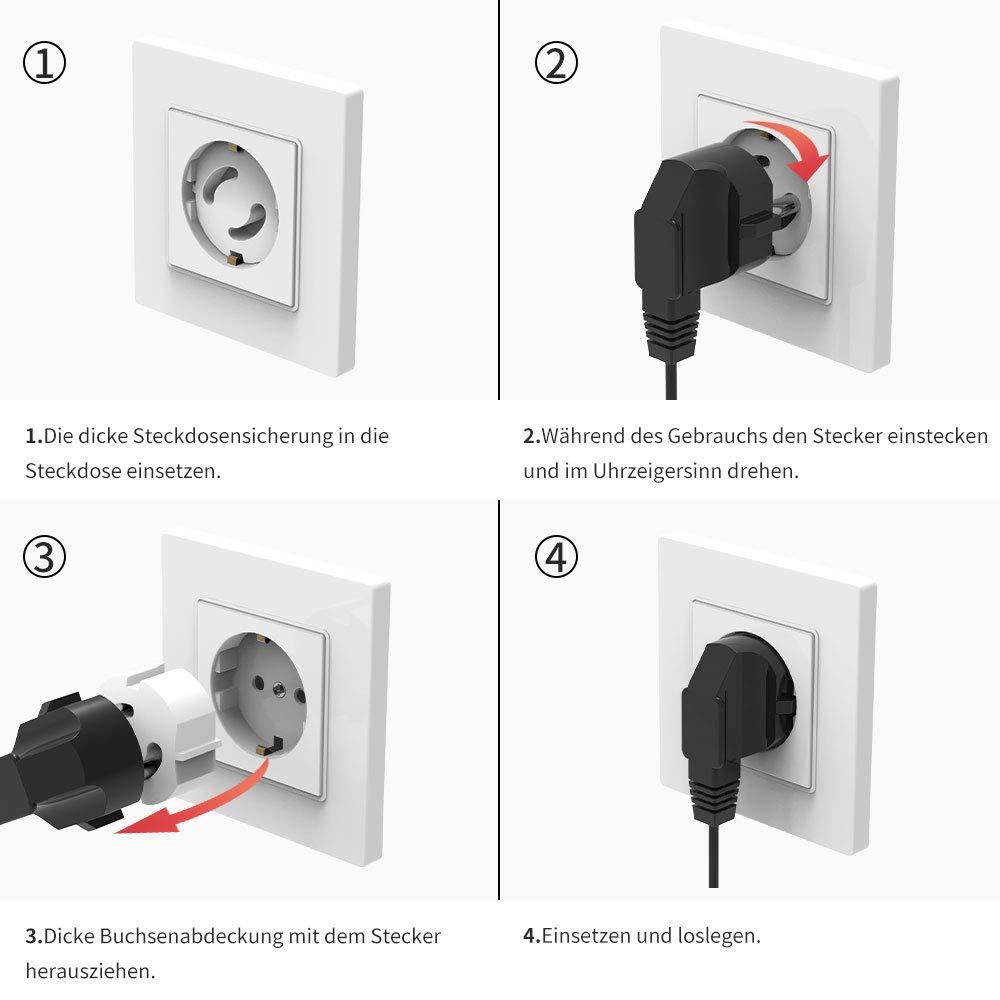 ①

1.Die dicke Steckdosensicherung in die Steckdose einsetzen.

②

2.Während des Gebrauchs den Stecker einstecken und im Uhrzeigersinn drehen.

③

3.Dicke Buchsenabdeckung mit dem Stecker herausziehen.

④

4.Einsetzen und loslegen.