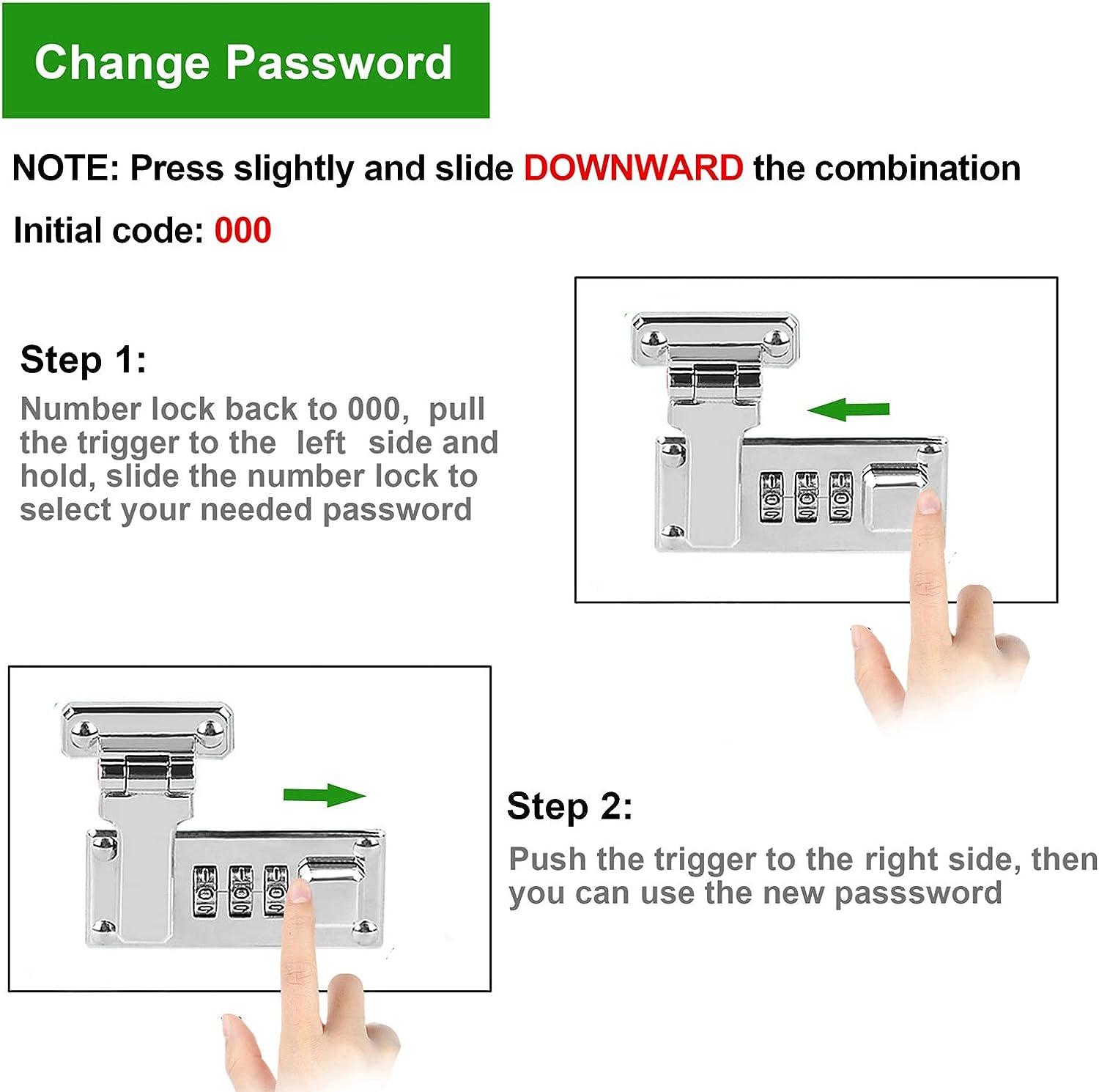 Change Password

NOTE: Press slightly and slide DOWNWARD the combination

Initial code: 000

Step 1:

Number lock back to 000, pull the trigger to the left side and hold, slide the number lock to select your needed password

Step 2:

Push the trigger to the right side, then you can use the new passsword