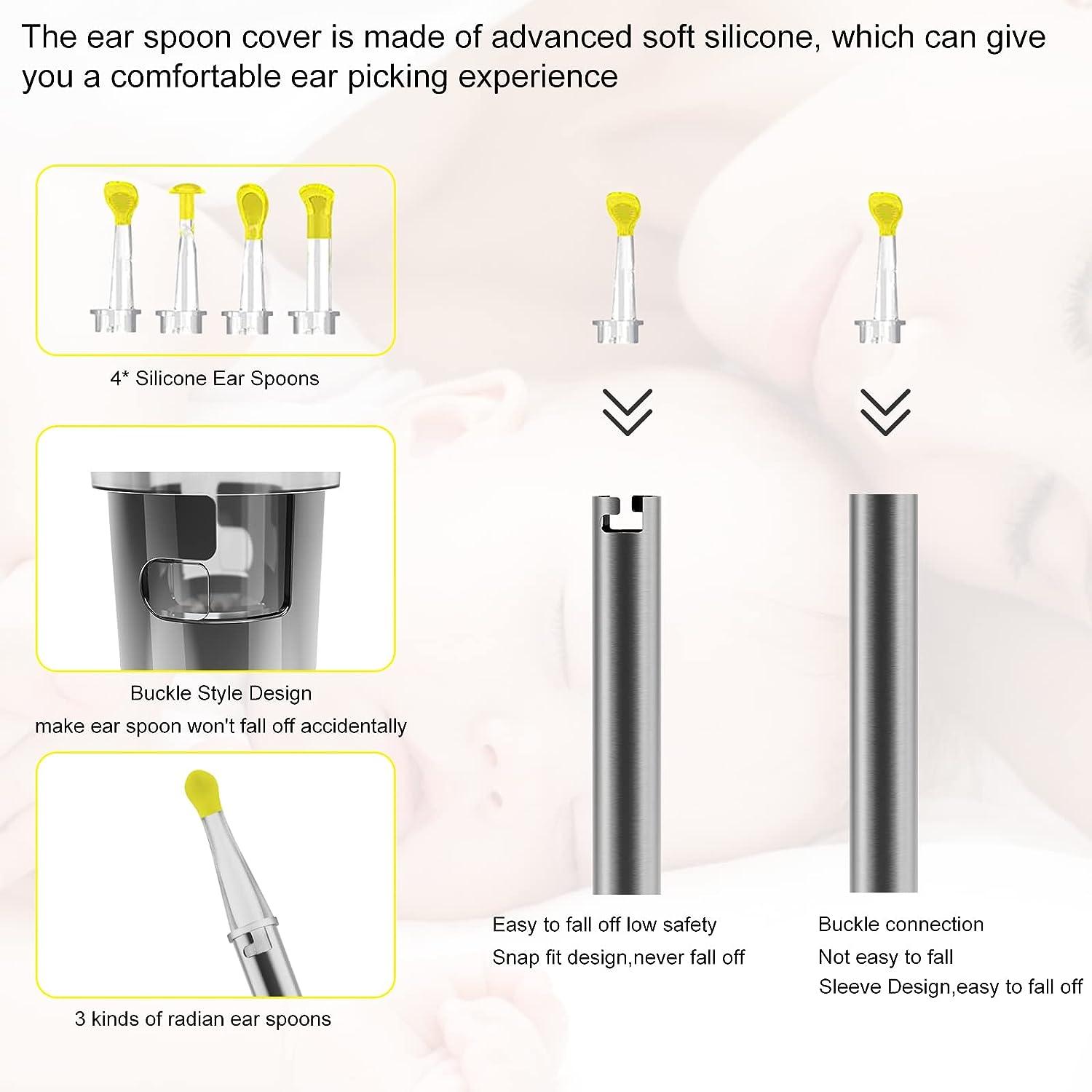 The ear spoon cover is made of advanced soft silicone, which can give you a comfortable ear picking experience

4* Silicone Ear Spoons

Buckle Style Design
make ear spoon won't fall off accidentally

3 kinds of radian ear spoons

Easy to fall off low safety
Snap fit design,never fall off

Buckle connection
Not easy to fall
Sleeve Design,easy to fall off