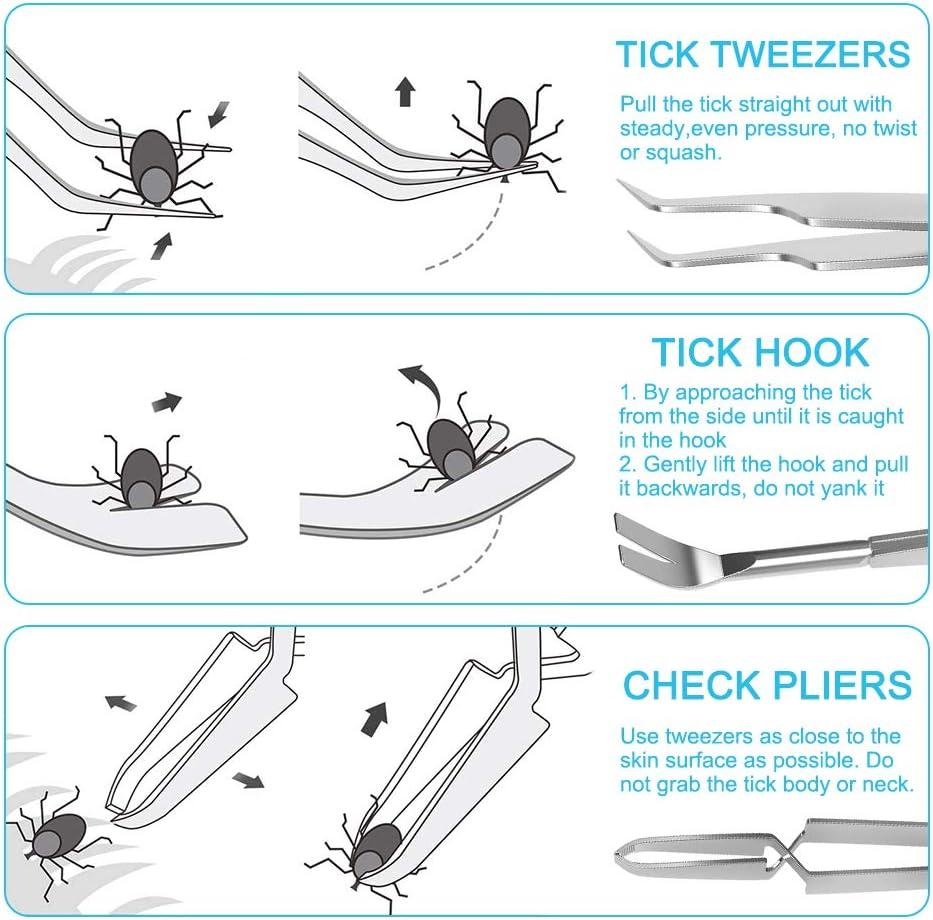 TICK TWEEZERS

Pull the tick straight out with steady,even pressure, no twist or squash.

TICK HOOK

1. By approaching the tick from the side until it is caught in the hook
2. Gently lift the hook and pull it backwards, do not yank it

CHECK PLIERS

Use tweezers as close to the skin surface as possible. Do not grab the tick body or neck.