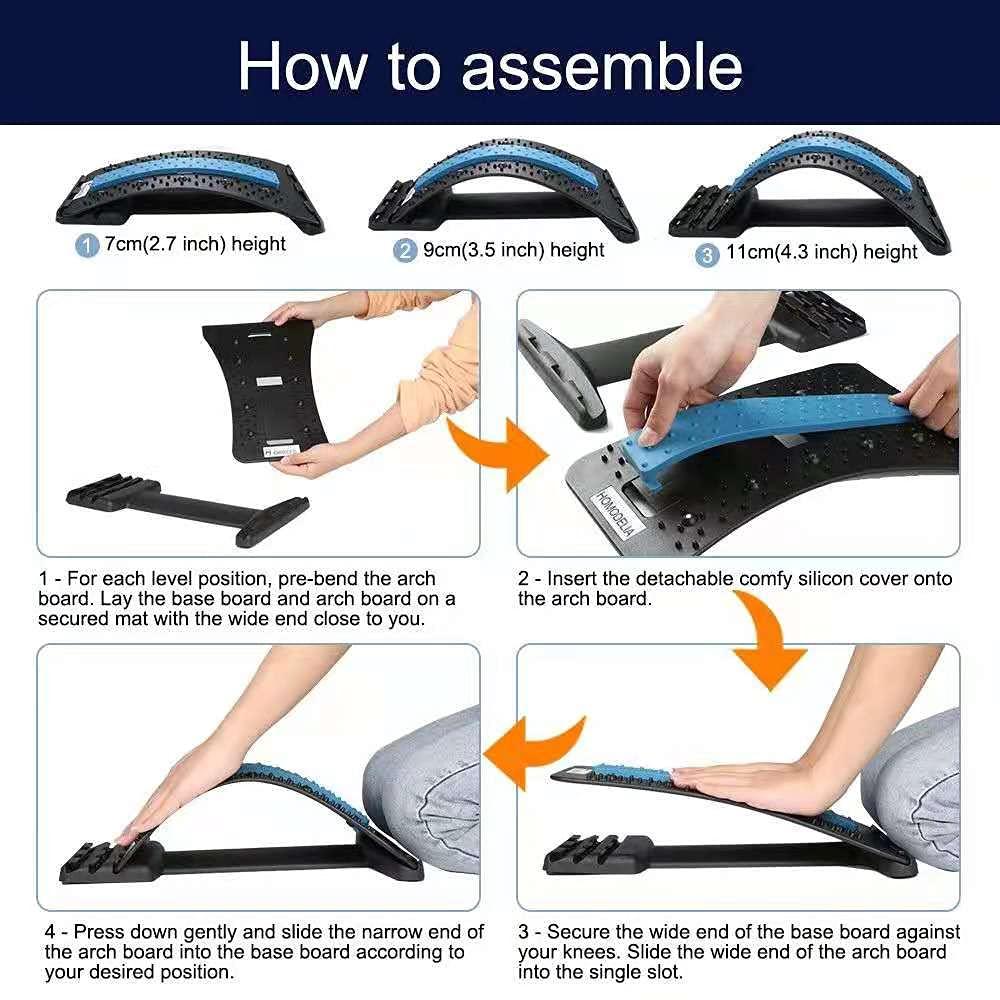 How to assemble

1 7cm(2.7 inch) height

2 9cm(3.5 inch) height

3 11cm(4.3 inch) height

HOMODELIA

1 - For each level position, pre-bend the arch board. Lay the base board and arch board on a secured mat with the wide end close to you.

2 - Insert the detachable comfy silicon cover onto the arch board.

4 - Press down gently and slide the narrow end of the arch board into the base board according to your desired position.

3 - Secure the wide end of the base board against your knees. Slide the wide end of the arch board into the single slot.