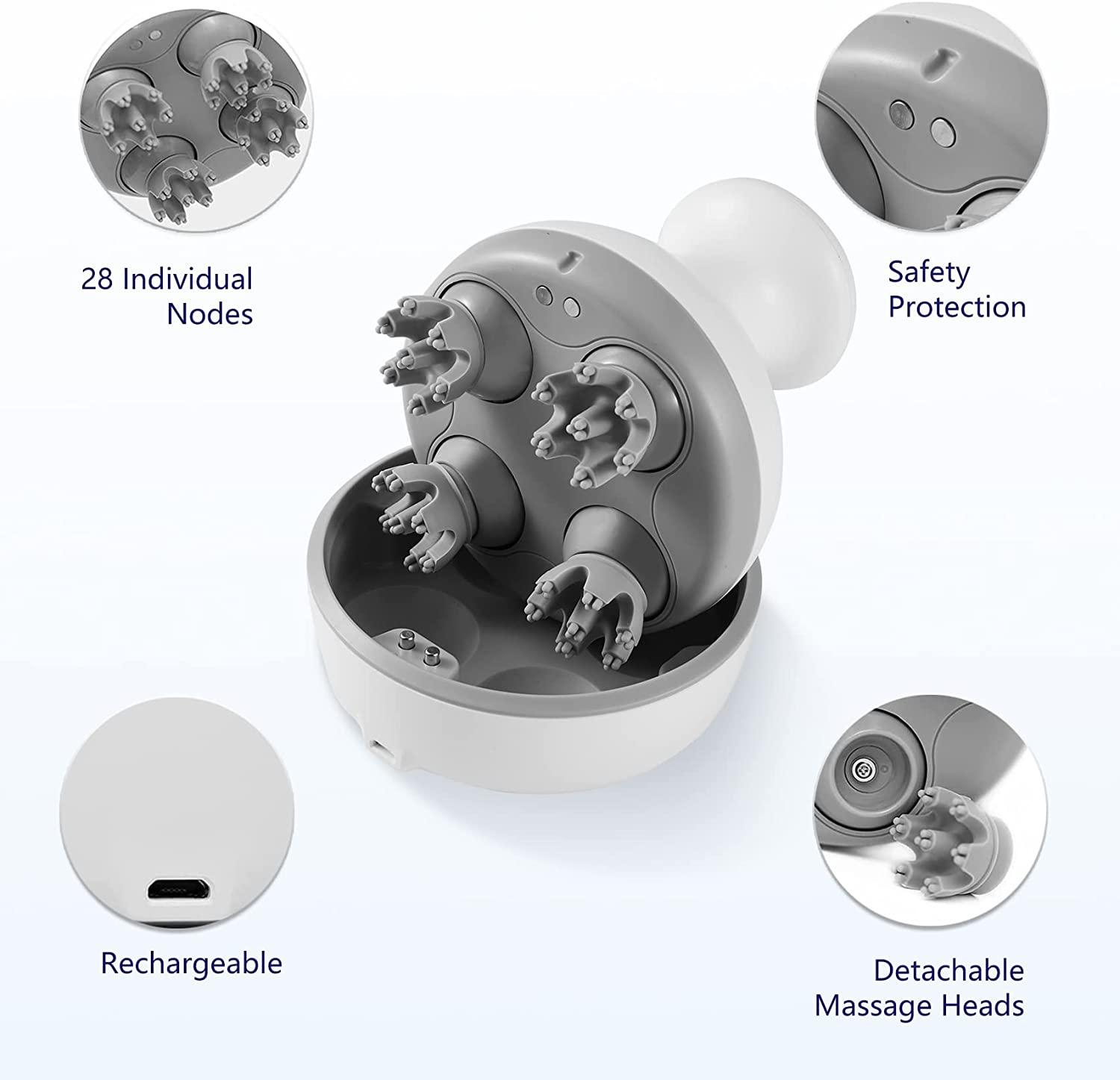 28 Individual Nodes

Safety Protection

Rechargeable

Detachable Massage Heads