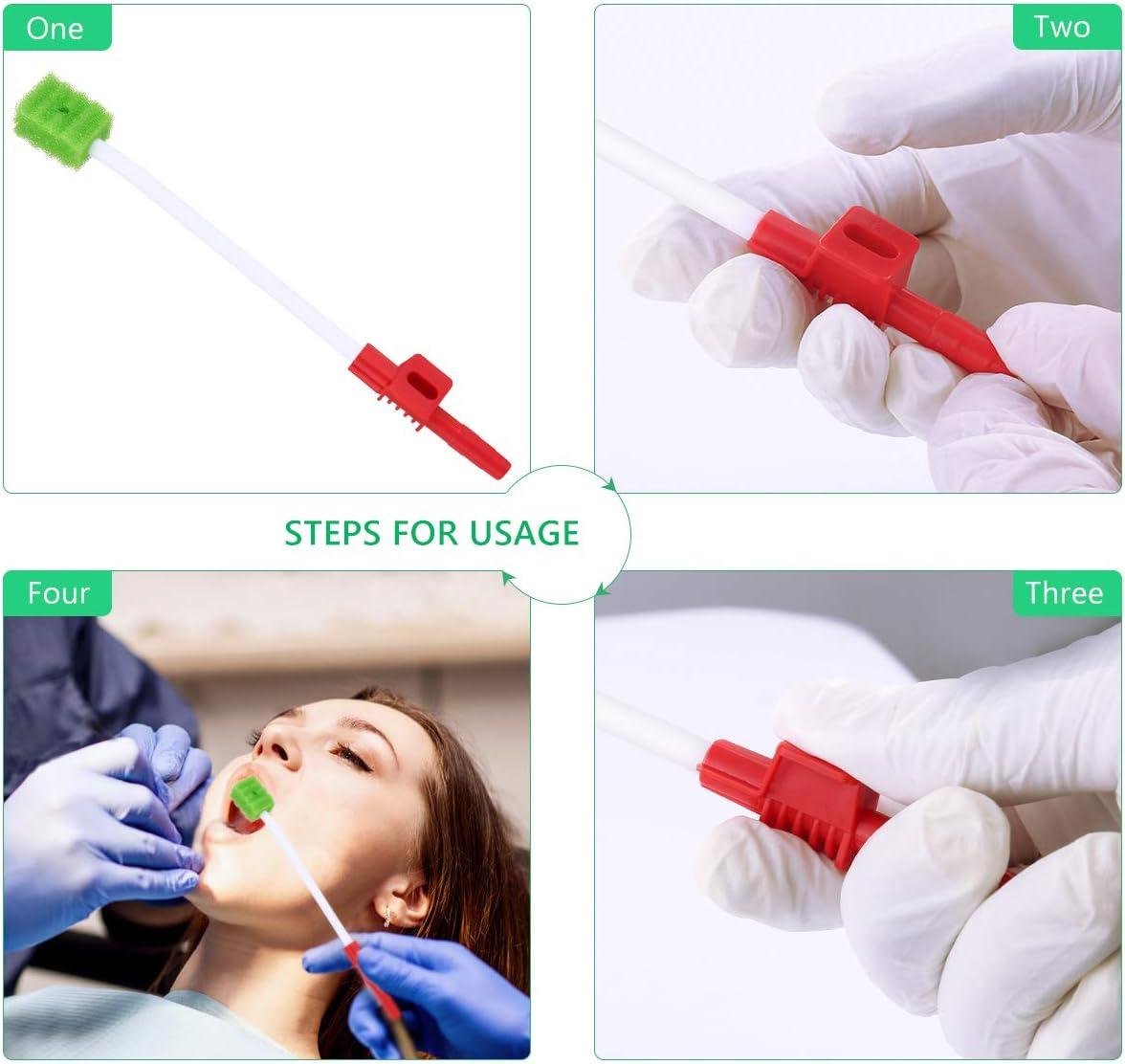 One

Two

STEPS FOR USAGE

Four

Three